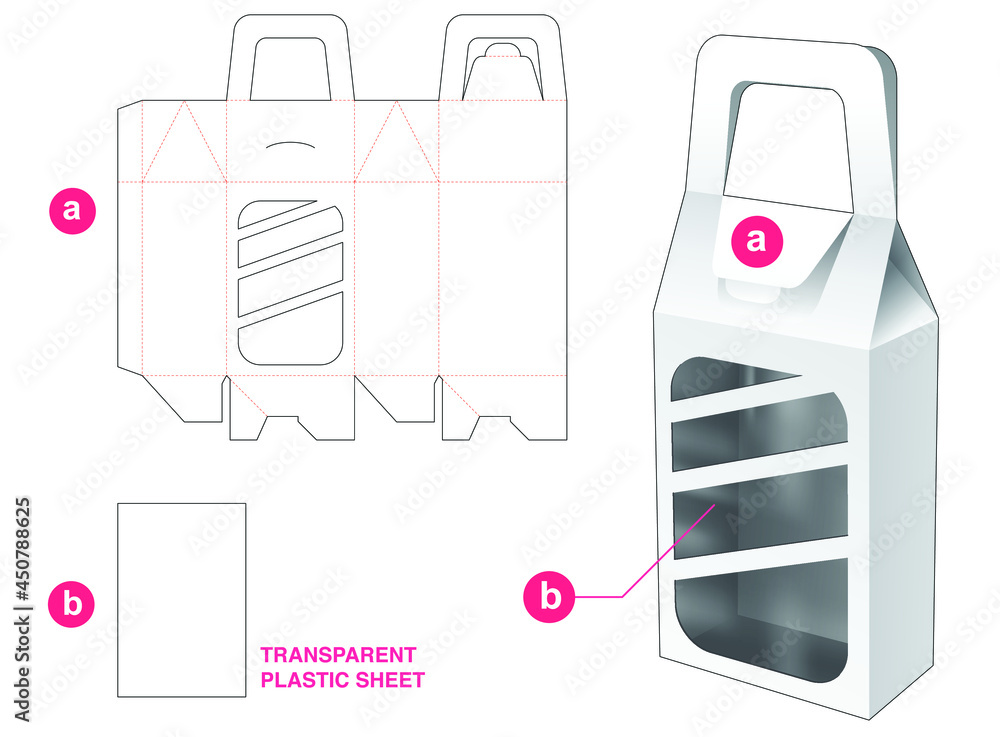 a

a

b

TRANSPARENT PLASTIC SHEET

b

Adobe Stock | #450788625