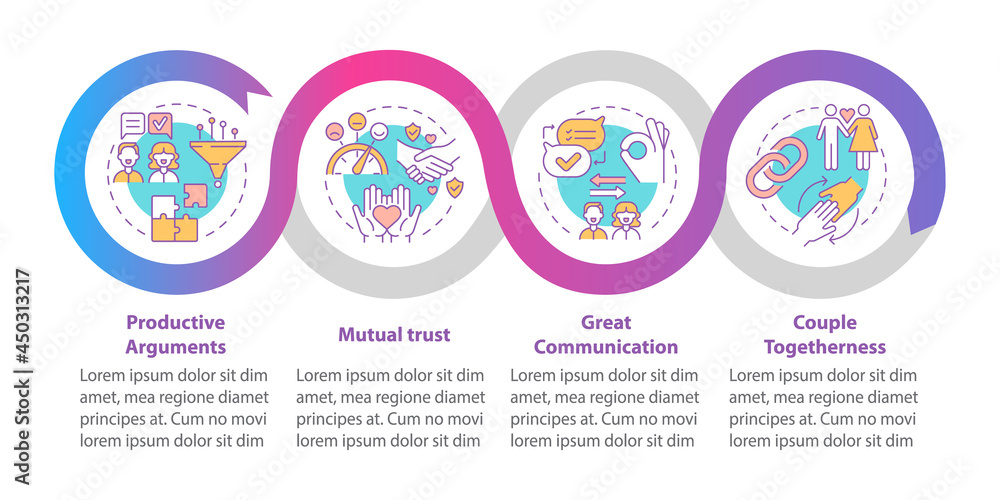 Productive Arguments

Lorem ipsum dolor sit dim amet, mea regione diamet principes at. Cum no movi lorem ipsum dolor sit dim

Mutual trust

Lorem ipsum dolor sit dim amet, mea regione diamet principes at. Cum no movi lorem ipsum dolor sit dim

Great Communication

Lorem ipsum dolor sit dim amet, mea regione diamet principes at. Cum no movi lorem ipsum dolor sit dim

Couple Togetherness

Lorem ipsum dolor sit dim amet, mea regione diamet principes at. Cum no movi lorem ipsum dolor sit dim

Adobe Stock | #450313217