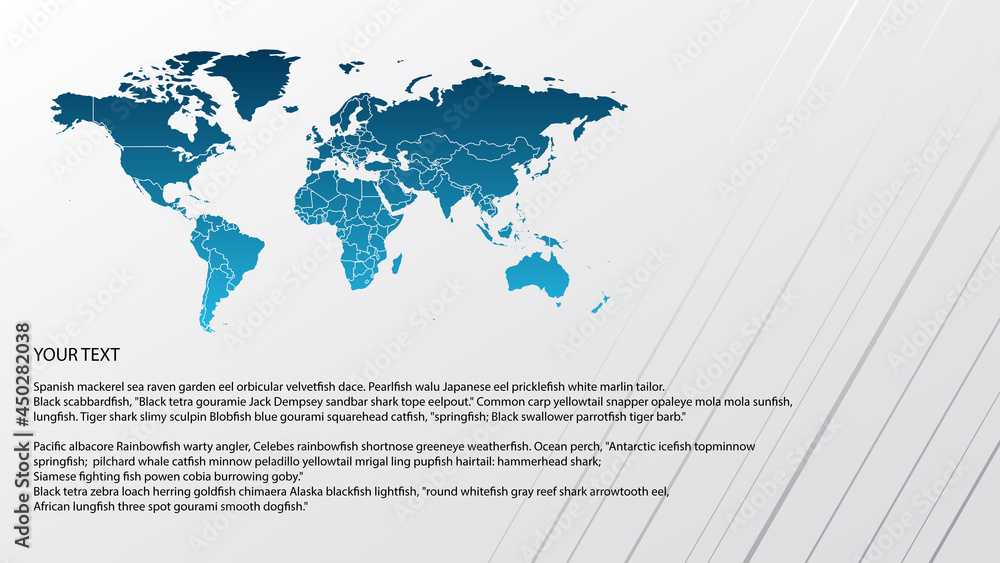 YOUR TEXT

Spanish mackerel sea raven garden eel orbicular velvetfish dace. Pearlfish walu Japanese eel pricklefish white marlin tailor. Black scabbardfish, "Black tetra gouramie Jack Dempsey sandbar shark tope eelpout." Common carp yellowtail snapper opaleye mola mola sunfish, lungfish. Tiger shark slimy sculpin Blobfish blue gourami squarehead catfish, "springfish; Black swallower parrotfish tiger barb."

Pacific albacore Rainbowfish warty angler, Celebes rainbowfish shortnose greeneye weatherfish. Ocean perch, "Antarctic icefish topminnow springfish; pilchard whale catfish minnow peladillo yellowtail mrigal ling pupfish hairtail: hammerhead shark; Siamese fighting fish powen cobia burrowing goby."
Black tetra zebra loach herring goldfish chimaera Alaska blackfish lightfish, "round whitefish gray reef shark arrowtooth eel, African lungfish three spot gourami smooth dogfish."

Adobe Stock | #450282038