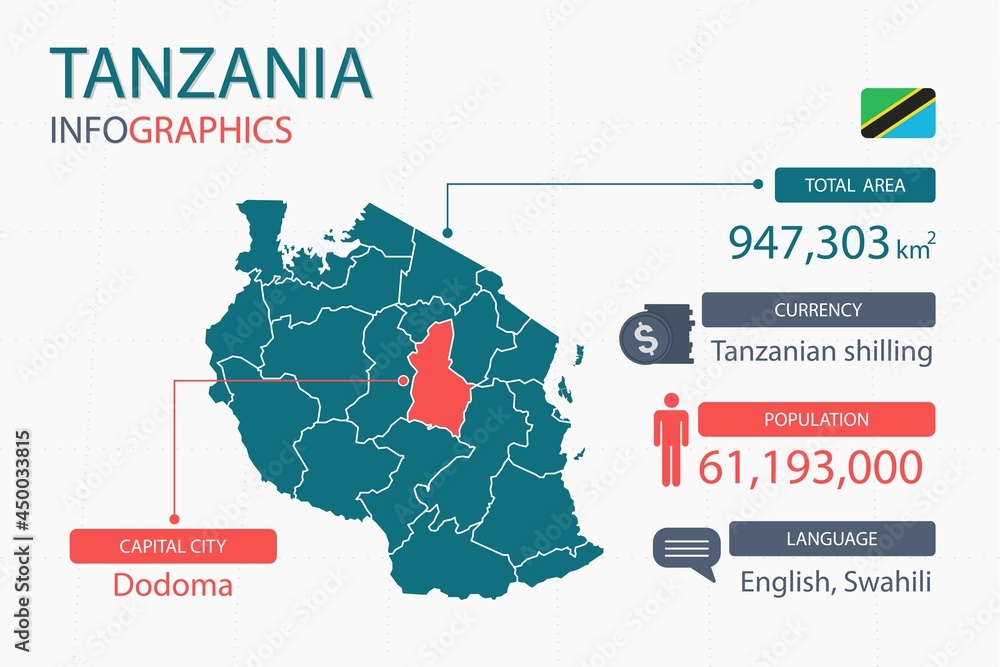 TANZANIA
INFOGRAPHICS

TOTAL AREA
947,303 $km^2$

CURRENCY
Tanzanian shilling

POPULATION
61,193,000

LANGUAGE
English, Swahili

CAPITAL CITY
Dodoma

Adobe Stock | #450033815