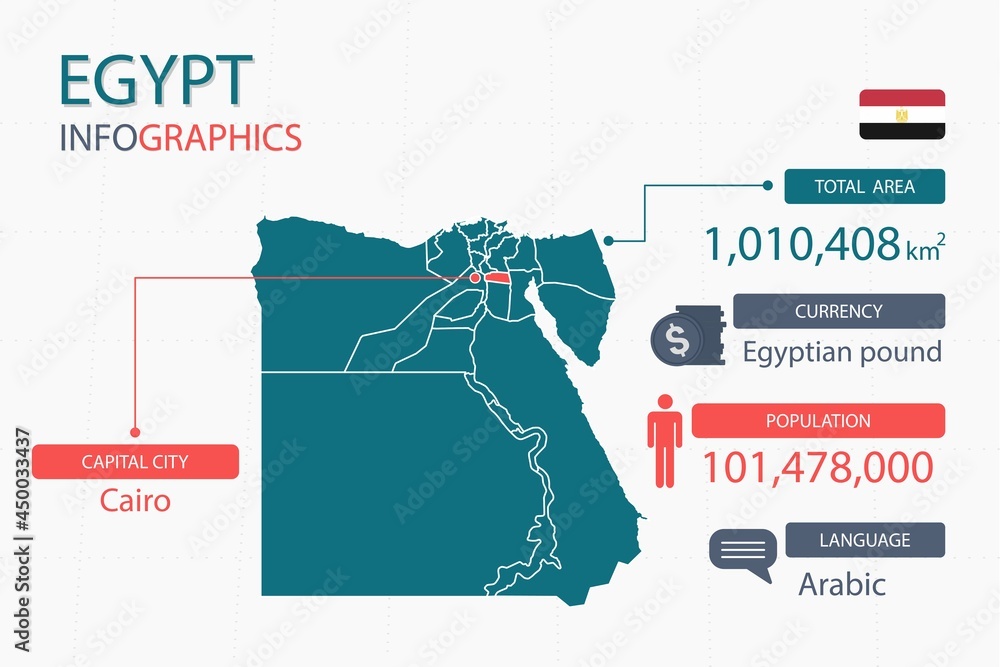 EGYPT
INFOGRAPHICS

TOTAL AREA
1,010,408 $km^2$

CURRENCY
Egyptian pound

POPULATION
101,478,000

LANGUAGE
Arabic

CAPITAL CITY
Cairo

Adobe Stock | #450033437