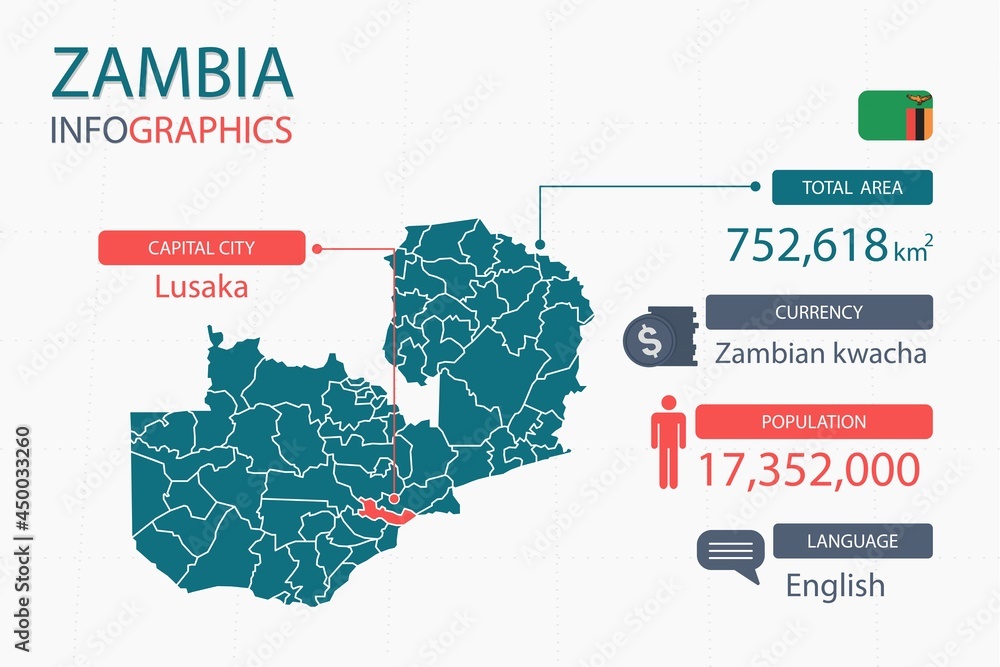 ZAMBIA
INFOGRAPHICS

CAPITAL CITY
Lusaka

TOTAL AREA
752,618 km$^2$

CURRENCY
Zambian kwacha

POPULATION
17,352,000

LANGUAGE
English

Adobe Stock | #450033260