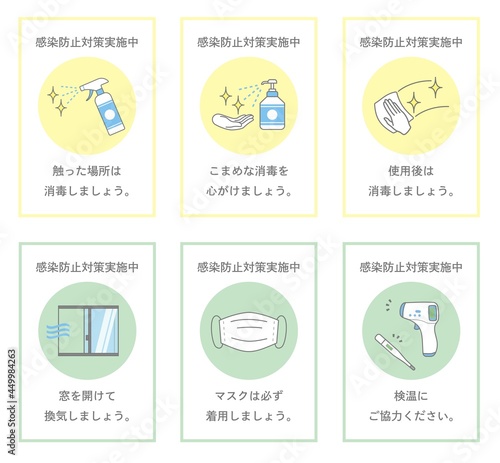 感染防止対策実施中

触った場所は
消毒しましょう。

感染防止対策実施中

こまめな消毒を
心がけましょう。

感染防止対策実施中

使用後は
消毒しましょう。

感染防止対策実施中

窓を開けて
換気しましょう。

感染防止対策実施中

マスクは必ず
着用しましょう。

感染防止対策実施中

検温に
ご協力ください。

Adobe Stock | #449984263