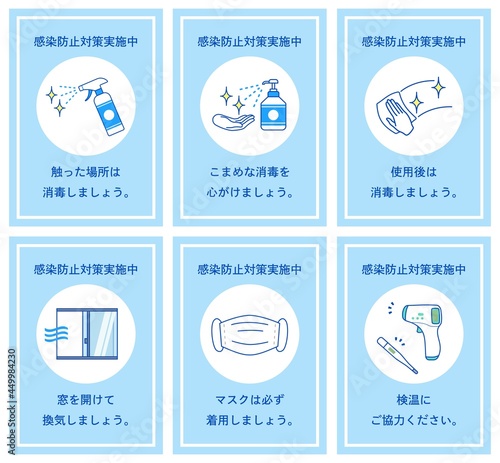 感染防止対策実施中

触った場所は
消毒しましょう。

感染防止対策実施中

こまめな消毒を
心がけましょう。

感染防止対策実施中

使用後は
消毒しましょう。

感染防止対策実施中

窓を開けて
換気しましょう。

感染防止対策実施中

マスクは必ず
着用しましょう。

感染防止対策実施中

検温に
ご協力ください。

Adobe Stock | #449984230