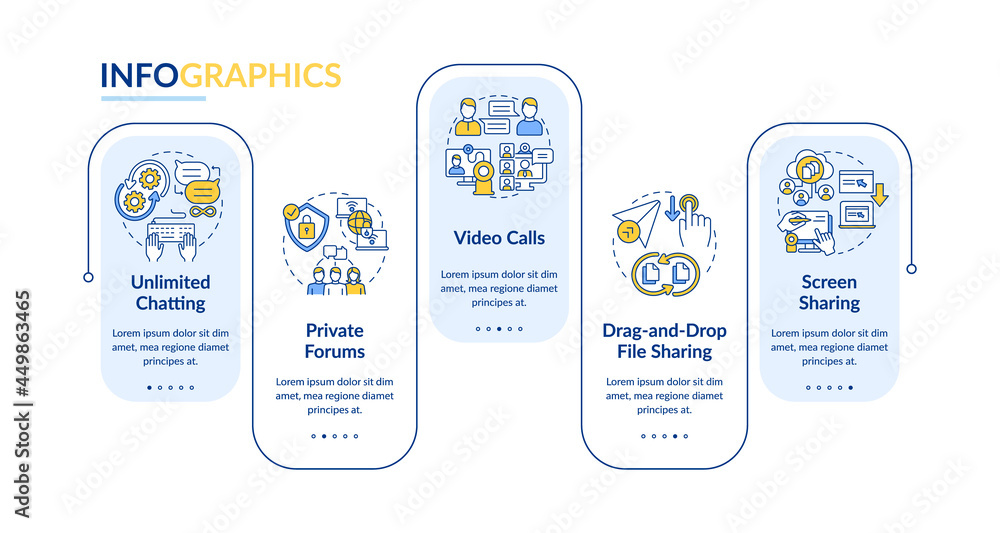 INFOGRAPHICS

Unlimited Chatting

Lorem ipsum dolor sit dim amet, mea regione diamet principes at.

Private Forums

Lorem ipsum dolor sit dim amet, mea regione diamet principes at.

Video Calls

Lorem ipsum dolor sit dim amet, mea regione diamet principes at.

Drag-and-Drop File Sharing

Lorem ipsum dolor sit dim amet, mea regione diamet principes at.

Screen Sharing

Lorem ipsum dolor sit dim amet, mea regione diamet principes at.

Adobe Stock | #449863465