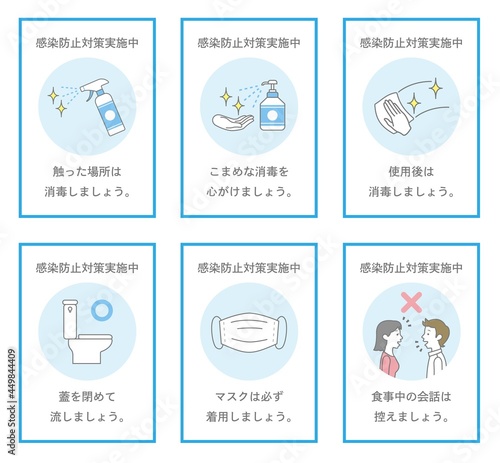 感染防止対策実施中

触った場所は
消毒しましょう。

感染防止対策実施中

こまめな消毒を
心がけましょう。

感染防止対策実施中

使用後は
消毒しましょう。

感染防止対策実施中

蓋を閉めて
流しましょう。

感染防止対策実施中

マスクは必ず
着用しましょう。

感染防止対策実施中

食事中の会話は
控えましょう。

Adobe Stock | #449844409