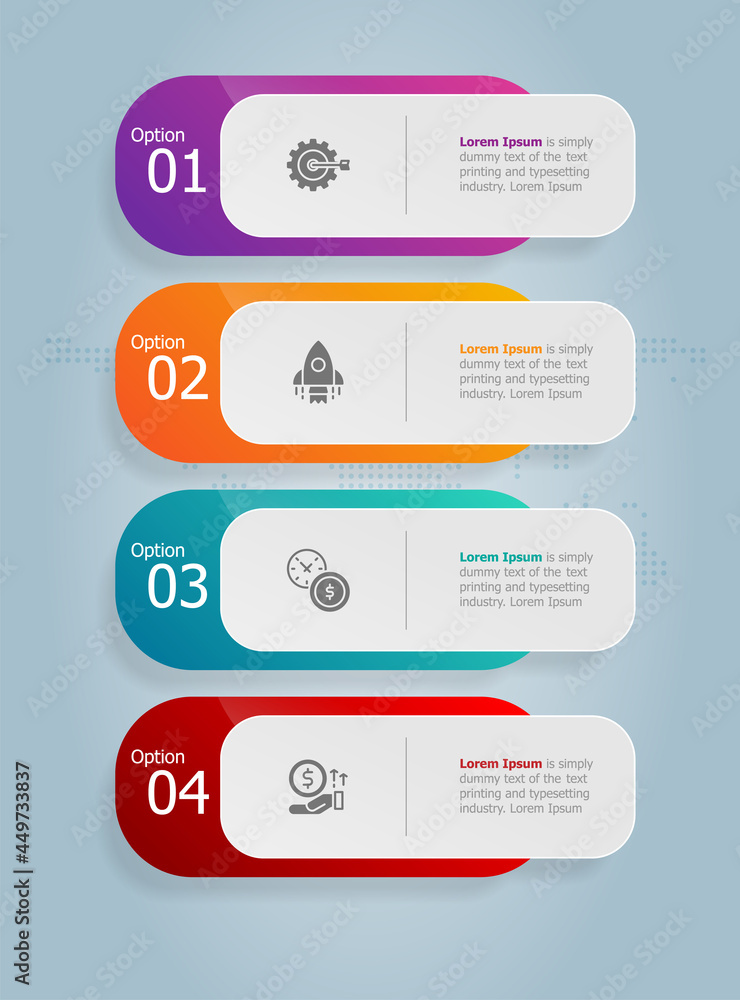 Option 01

Lorem Ipsum is simply dummy text of the text printing and typesetting industry. Lorem Ipsum

Option 02

Lorem Ipsum is simply dummy text of the text printing and typesetting industry. Lorem Ipsum

Option 03

Lorem Ipsum is simply dummy text of the text printing and typesetting industry. Lorem Ipsum

Option 04

Lorem Ipsum is simply dummy text of the text printing and typesetting industry. Lorem Ipsum

Adobe Stock | #449733837