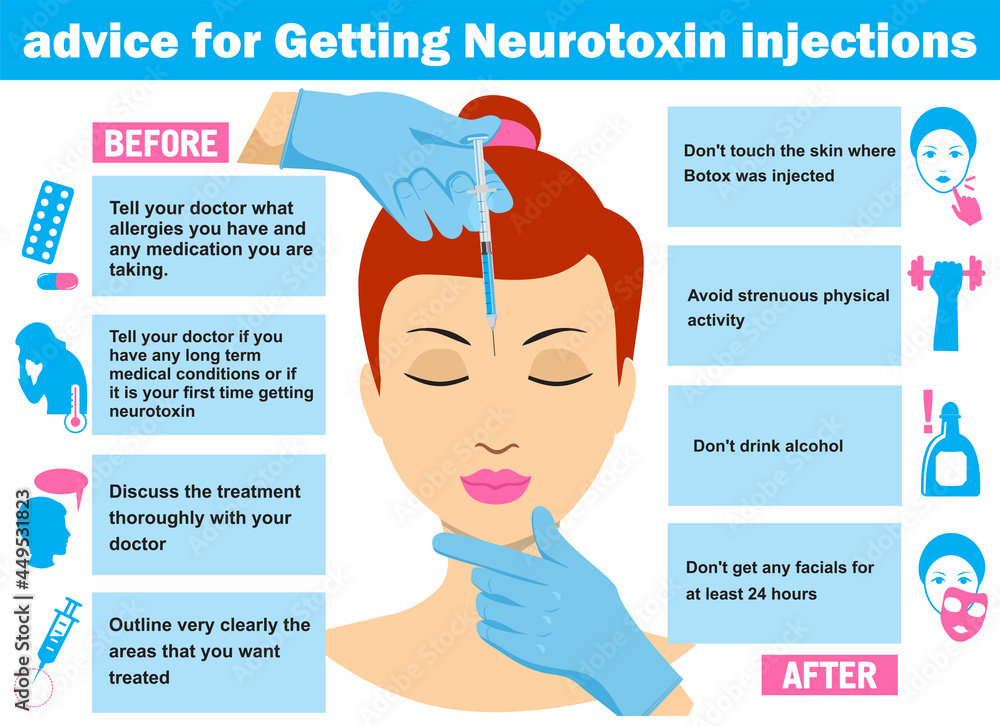 advice for Getting Neurotoxin injections

BEFORE

Tell your doctor what allergies you have and any medication you are taking.

Tell your doctor if you have any long term medical conditions or if it is your first time getting neurotoxin

Discuss the treatment thoroughly with your doctor

Outline very clearly the areas that you want treated

Don't touch the skin where Botox was injected

Avoid strenuous physical activity

Don't drink alcohol

Don't get any facials for at least 24 hours

AFTER

Adobe Stock | #449531823