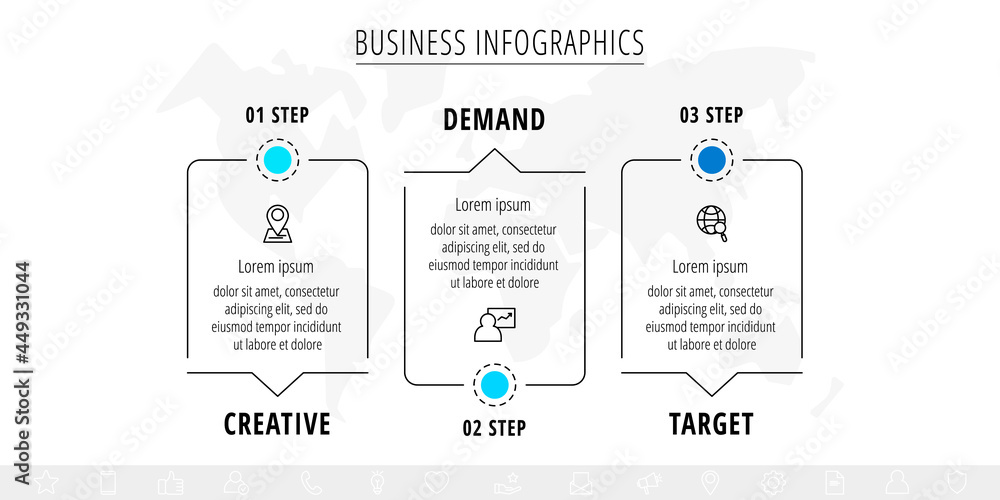 BUSINESS INFOGRAPHICS

01 STEP

Lorem ipsum
dolor sit amet, consectetur adipiscing elit, sed do eiusmod tempor incididunt ut labore et dolore

CREATIVE

DEMAND

Lorem ipsum
dolor sit amet, consectetur adipiscing elit, sed do eiusmod tempor incididunt ut labore et dolore

02 STEP

03 STEP

Lorem ipsum
dolor sit amet, consectetur adipiscing elit, sed do eiusmod tempor incididunt ut labore et dolore

TARGET

Adobe Stock | #449331044