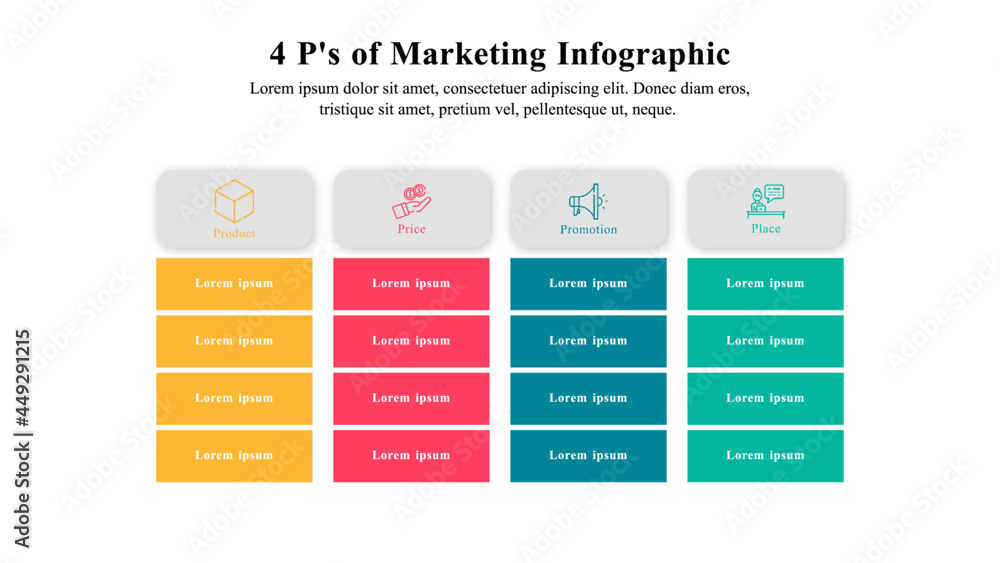 4 P's of Marketing Infographic

Lorem ipsum dolor sit amet, consectetuer adipiscing elit. Donec diam eros, tristique sit amet, pretium vel, pellentesque ut, neque.

| Product | Price | Promotion | Place |
|---|---|---|---|
| Lorem ipsum | Lorem ipsum | Lorem ipsum | Lorem ipsum |
| Lorem ipsum | Lorem ipsum | Lorem ipsum | Lorem ipsum |
| Lorem ipsum | Lorem ipsum | Lorem ipsum | Lorem ipsum |
| Lorem ipsum | Lorem ipsum | Lorem ipsum | Lorem ipsum |

Adobe Stock | #449291215