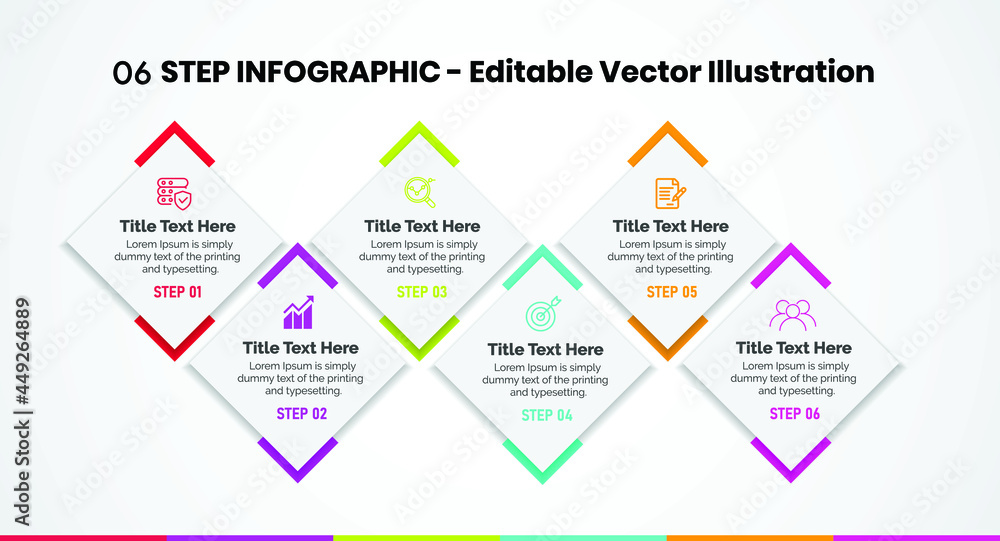 06 STEP INFOGRAPHIC - Editable Vector Illustration

Title Text Here
Lorem Ipsum is simply dummy text of the printing and typesetting.
STEP 01

Title Text Here
Lorem Ipsum is simply dummy text of the printing and typesetting.
STEP 02

Title Text Here
Lorem Ipsum is simply dummy text of the printing and typesetting.
STEP 03

Title Text Here
Lorem Ipsum is simply dummy text of the printing and typesetting.
STEP 04

Title Text Here
Lorem Ipsum is simply dummy text of the printing and typesetting.
STEP 05

Title Text Here
Lorem Ipsum is simply dummy text of the printing and typesetting.
STEP 06

Adobe Stock | #449264889