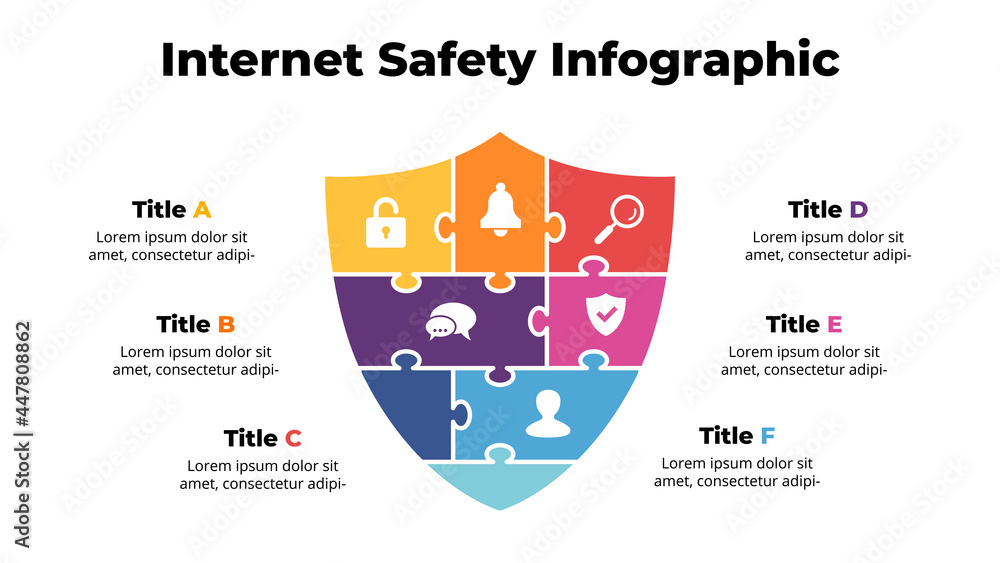 Internet Safety Infographic

Title A
Lorem ipsum dolor sit amet, consectetur adipi-

Title B
Lorem ipsum dolor sit amet, consectetur adipi-

Title C
Lorem ipsum dolor sit amet, consectetur adipi-

Title D
Lorem ipsum dolor sit amet, consectetur adipi-

Title E
Lorem ipsum dolor sit amet, consectetur adipi-

Title F
Lorem ipsum dolor sit amet, consectetur adipi-

Adobe Stock | #447808862