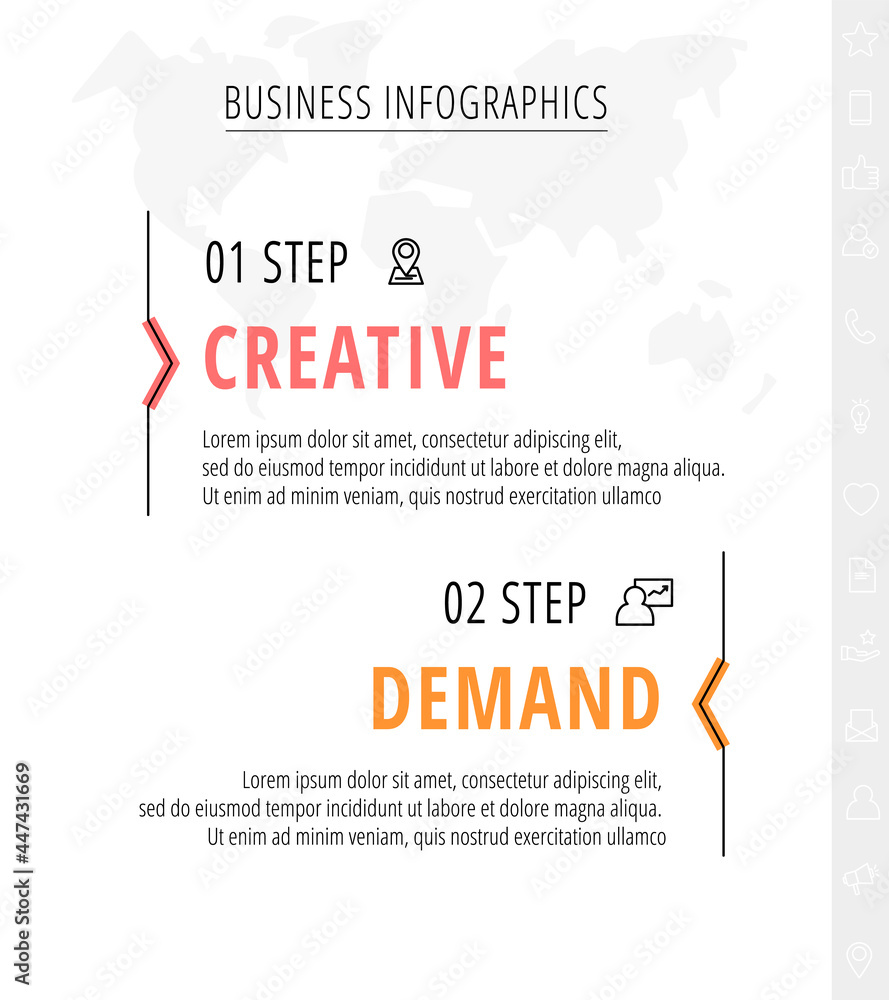 BUSINESS INFOGRAPHICS

01 STEP

CREATIVE

Lorem ipsum dolor sit amet, consectetur adipiscing elit, sed do eiusmod tempor incididunt ut labore et dolore magna aliqua. Ut enim ad minim veniam, quis nostrud exercitation ullamco

02 STEP

DEMAND

Lorem ipsum dolor sit amet, consectetur adipiscing elit, sed do eiusmod tempor incididunt ut labore et dolore magna aliqua. Ut enim ad minim veniam, quis nostrud exercitation ullamco

Adobe Stock | #447431669