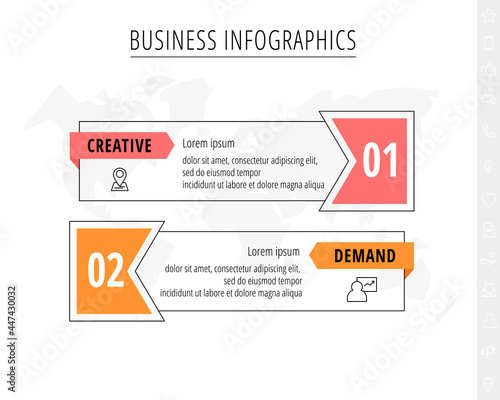 BUSINESS INFOGRAPHICS

CREATIVE

Lorem ipsum

dolor sit amet, consectetur adipiscing elit, sed do eiusmod tempor incididunt ut labore et dolore magna aliqua

01

02

Lorem ipsum

dolor sit amet, consectetur adipiscing elit, sed do eiusmod tempor incididunt ut labore et dolore magna aliqua

DEMAND

Adobe Stock | #447430032