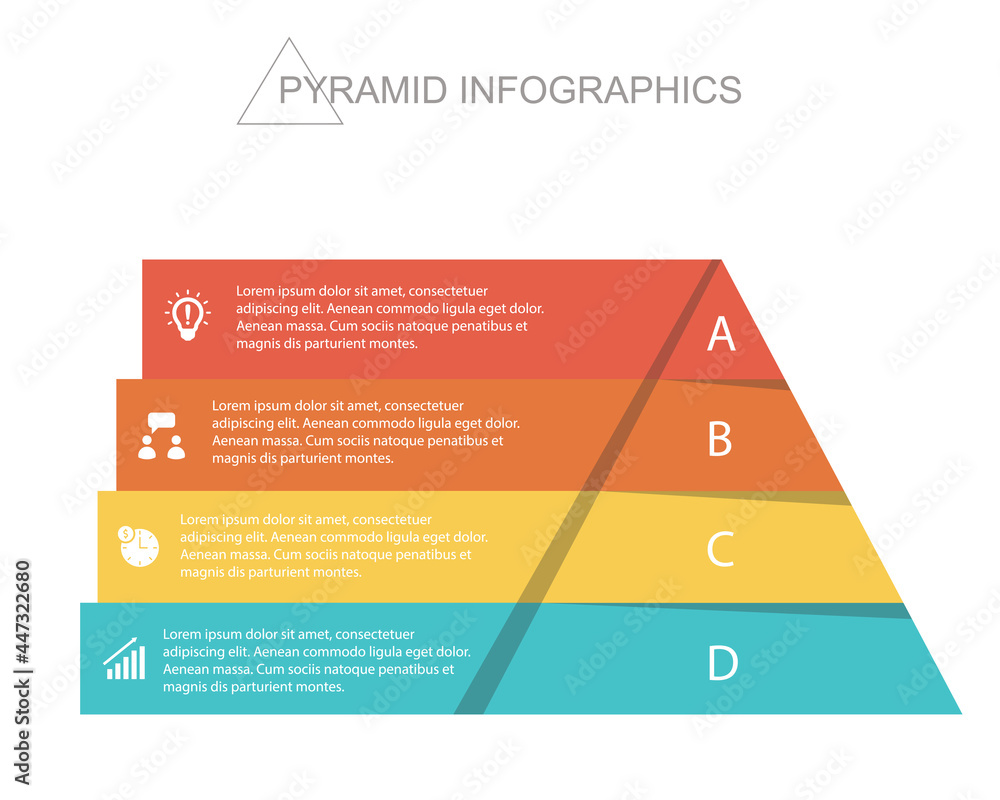 PYRAMID INFOGRAPHICS

Lorem ipsum dolor sit amet, consectetuer adipiscing elit. Aenean commodo ligula eget dolor. Aenean massa. Cum sociis natoque penatibus et magnis dis parturient montes.

A

Lorem ipsum dolor sit amet, consectetuer adipiscing elit. Aenean commodo ligula eget dolor. Aenean massa. Cum sociis natoque penatibus et magnis dis parturient montes.

B

Lorem ipsum dolor sit amet, consectetuer adipiscing elit. Aenean commodo ligula eget dolor. Aenean massa. Cum sociis natoque penatibus et magnis dis parturient montes.

C

Lorem ipsum dolor sit amet, consectetuer adipiscing elit. Aenean commodo ligula eget dolor. Aenean massa. Cum sociis natoque penatibus et magnis dis parturient montes.

D

Adobe Stock | #447322680