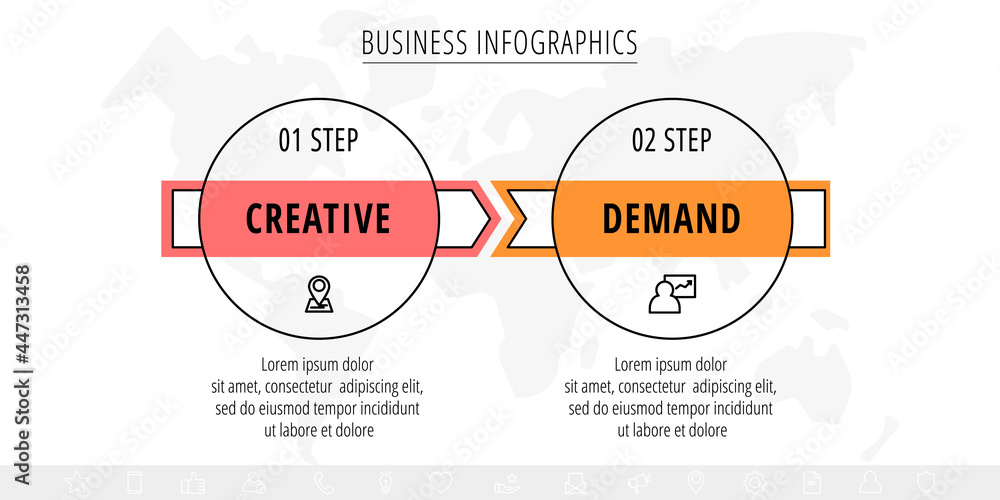 BUSINESS INFOGRAPHICS

01 STEP

CREATIVE

Lorem ipsum dolor sit amet, consectetur adipiscing elit, sed do eiusmod tempor incididunt ut labore et dolore

02 STEP

DEMAND

Lorem ipsum dolor sit amet, consectetur adipiscing elit, sed do eiusmod tempor incididunt ut labore et dolore

Adobe Stock | #447313458