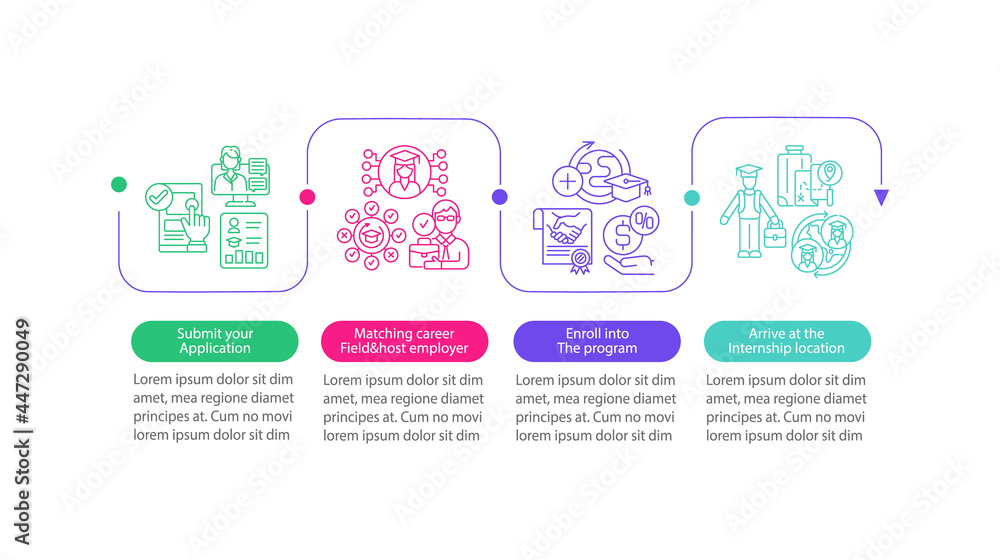 Submit your Application

Lorem ipsum dolor sit dim amet, mea regione diamet principes at. Cum no movi lorem ipsum dolor sit dim

Matching career Field&host employer

Lorem ipsum dolor sit dim amet, mea regione diamet principes at. Cum no movi lorem ipsum dolor sit dim

Enroll into The program

Lorem ipsum dolor sit dim amet, mea regione diamet principes at. Cum no movi lorem ipsum dolor sit dim

Arrive at the Internship location

Lorem ipsum dolor sit dim amet, mea regione diamet principes at. Cum no movi lorem ipsum dolor sit dim

Adobe Stock | #447290049