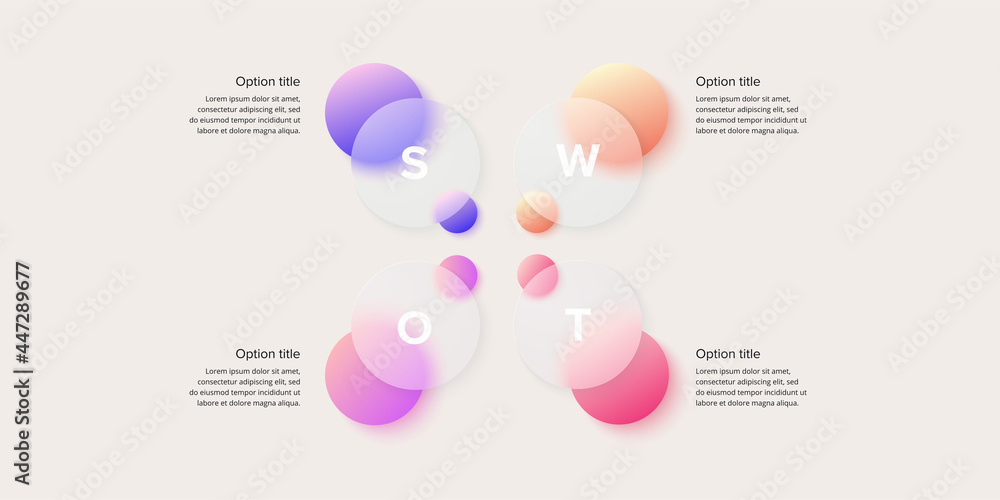 Option title
Lorem ipsum dolor sit amet, consectetur adipiscing elit, sed do eiusmod tempor incididunt ut labore et dolore magna aliqua.

S

W

Option title
Lorem ipsum dolor sit amet, consectetur adipiscing elit, sed do eiusmod tempor incididunt ut labore et dolore magna aliqua.

O

T

Option title
Lorem ipsum dolor sit amet, consectetur adipiscing elit, sed do eiusmod tempor incididunt ut labore et dolore magna aliqua.

Option title
Lorem ipsum dolor sit amet, consectetur adipiscing elit, sed do eiusmod tempor incididunt ut labore et dolore magna aliqua.

Adobe Stock | #447289677