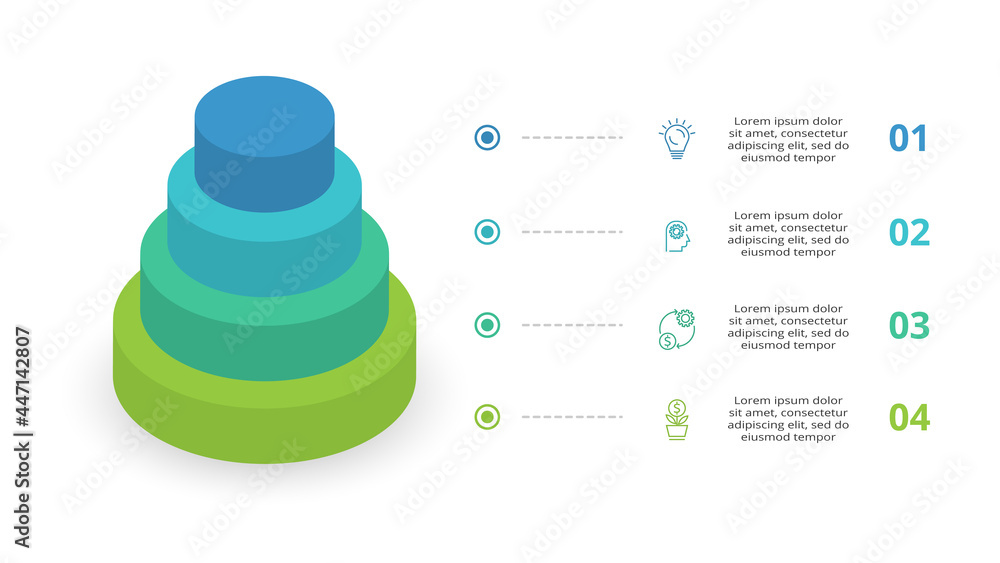 Lorem ipsum dolor sit amet, consectetur adipiscing elit, sed do eiusmod tempor

01

Lorem ipsum dolor sit amet, consectetur adipiscing elit, sed do eiusmod tempor

02

Lorem ipsum dolor sit amet, consectetur adipiscing elit, sed do eiusmod tempor

03

Lorem ipsum dolor sit amet, consectetur adipiscing elit, sed do eiusmod tempor

04

Adobe Stock | #447142807