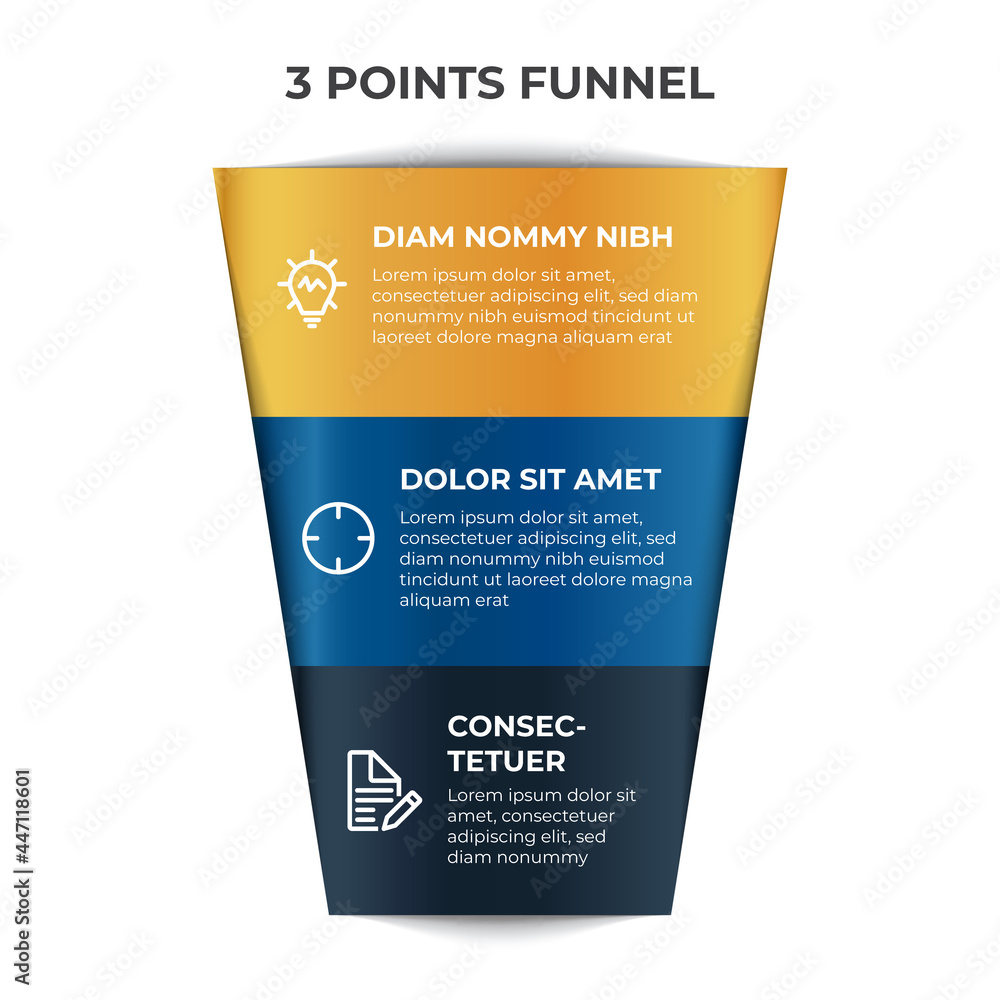 3 POINTS FUNNEL

DIAM NOMMY NIBH

Lorem ipsum dolor sit amet, consectetuer adipiscing elit, sed diam nonummy nibh euismod tincidunt ut laoreet dolore magna aliquam erat

DOLOR SIT AMET

Lorem ipsum dolor sit amet, consectetuer adipiscing elit, sed diam nonummy nibh euismod tincidunt ut laoreet dolore magna aliquam erat

CONSECTETUER

Lorem ipsum dolor sit amet, consectetuer adipiscing elit, sed diam nonummy

Adobe Stock | #447118601