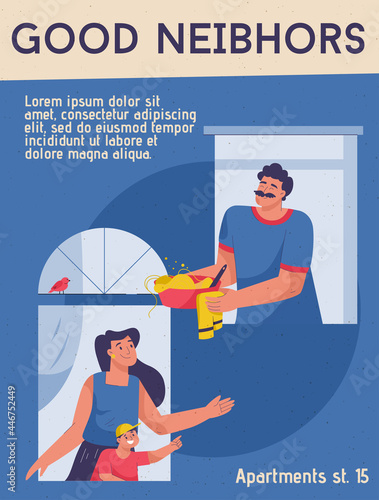 GOOD NEIBHORS

Lorem ipsum dolor sit amet, consectetur adipiscing elit, sed do eiusmod tempor incididunt ut labore et dolore magna aliqua.

Apartments st. 15

Adobe Stock | #446752449