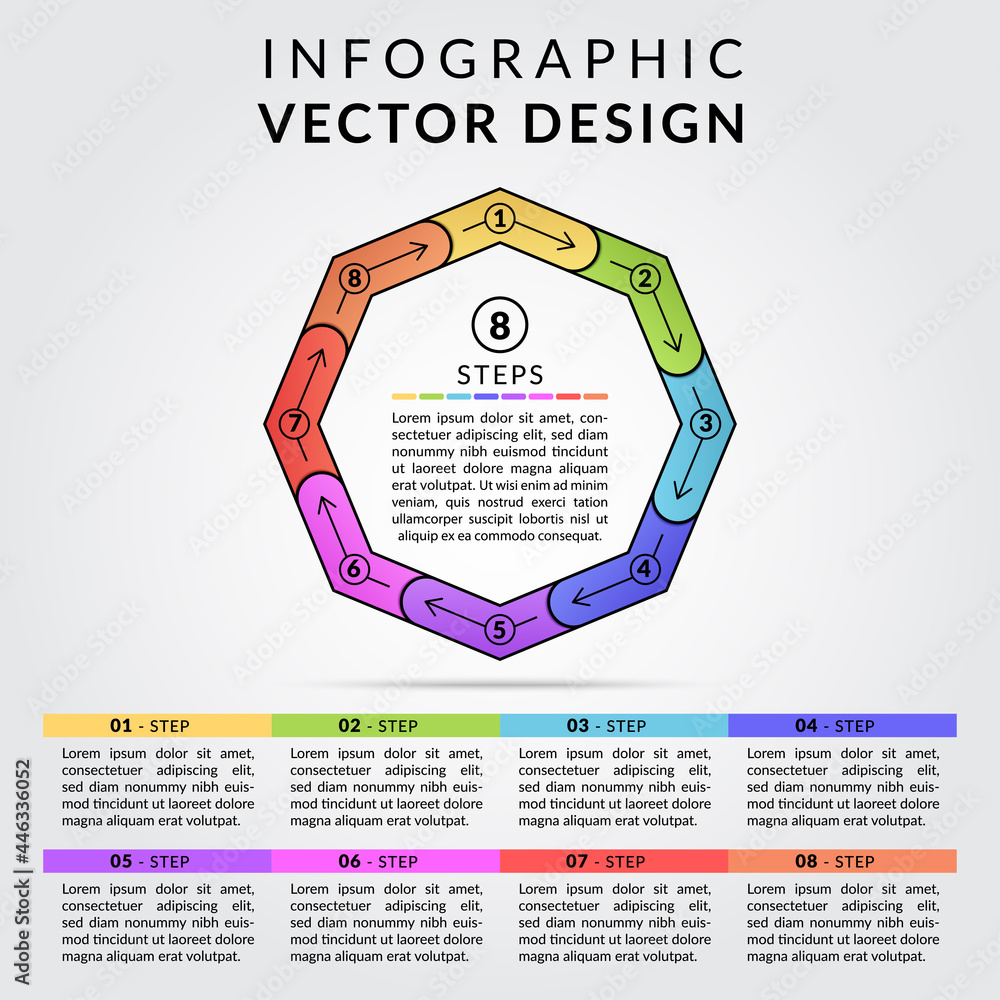 INFOGRAPHIC
VECTOR DESIGN

1
2
3
4
5
6
7
8

8
STEPS

Lorem ipsum dolor sit amet, consectetuer adipiscing elit, sed diam nonummy nibh euismod tincidunt ut laoreet dolore magna aliquam erat volutpat. Ut wisi enim ad minim veniam, quis nostrud exerci tation ullamcorper suscipit lobortis nisl ut aliquip ex ea commodo consequat.

01 - STEP
Lorem ipsum dolor sit amet, consectetuer adipiscing elit, sed diam nonummy nibh euismod tincidunt ut laoreet dolore magna aliquam erat volutpat.

02 - STEP
Lorem ipsum dolor sit amet, consectetuer adipiscing elit, sed diam nonummy nibh euismod tincidunt ut laoreet dolore magna aliquam erat volutpat.

03 - STEP
Lorem ipsum dolor sit amet, consectetuer adipiscing elit, sed diam nonummy nibh euismod tincidunt ut laoreet dolore magna aliquam erat volutpat.

04 - STEP
Lorem ipsum dolor sit amet, consectetuer adipiscing elit, sed diam nonummy nibh euismod tincidunt ut laoreet dolore magna aliquam erat volutpat.

05 - STEP
Lorem ipsum dolor sit amet, consectetuer adipiscing elit, sed diam nonummy nibh euismod tincidunt ut laoreet dolore magna aliquam erat volutpat.

06 - STEP
Lorem ipsum dolor sit amet, consectetuer adipiscing elit, sed diam nonummy nibh euismod tincidunt ut laoreet dolore magna aliquam erat volutpat.

07 - STEP
Lorem ipsum dolor sit amet, consectetuer adipiscing elit, sed diam nonummy nibh euismod tincidunt ut laoreet dolore magna aliquam erat volutpat.

08 - STEP
Lorem ipsum dolor sit amet, consectetuer adipiscing elit, sed diam nonummy nibh euismod tincidunt ut laoreet dolore magna aliquam erat volutpat.

Adobe Stock | #446336052