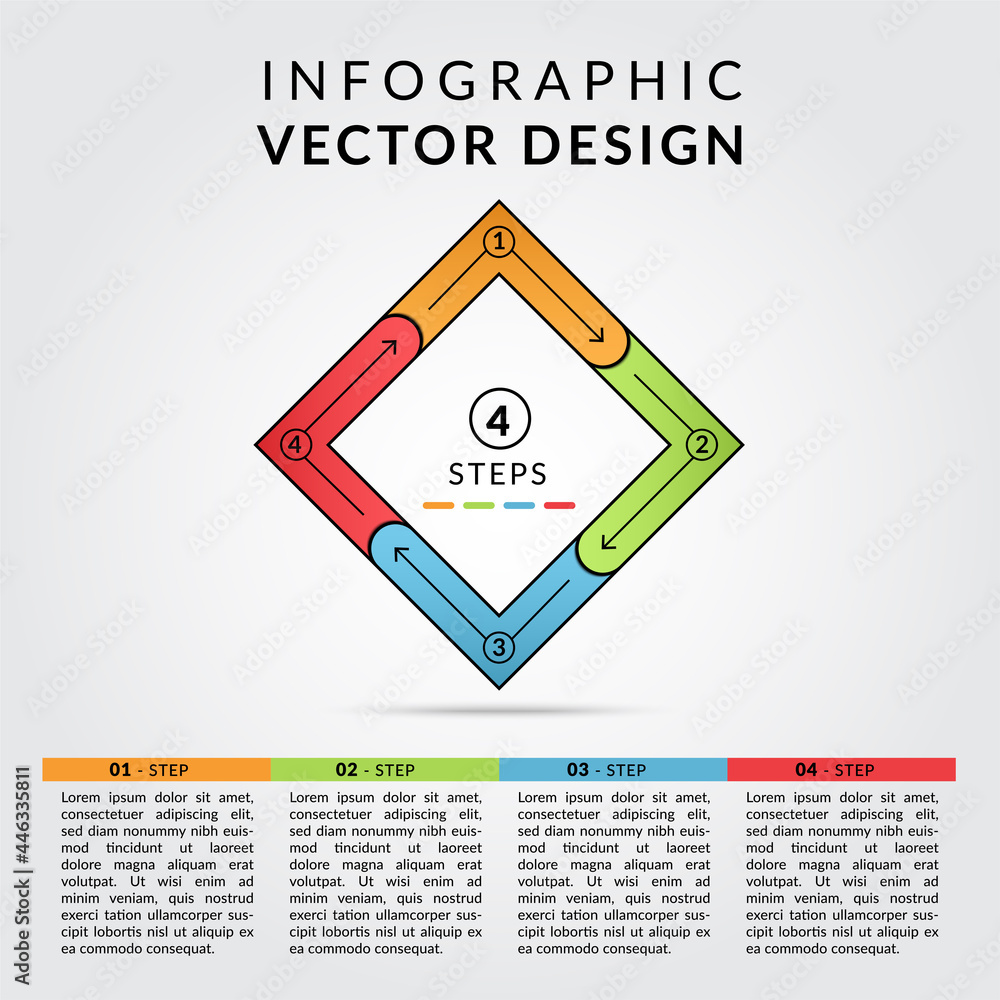 INFOGRAPHIC
VECTOR DESIGN

1
2
3
4

4
STEPS

01 - STEP
Lorem ipsum dolor sit amet, consectetuer adipiscing elit, sed diam nonummy nibh euismod tincidunt ut laoreet dolore magna aliquam erat volutpat. Ut wisi enim ad minim veniam, quis nostrud exerci tation ullamcorper suscipit lobortis nisl ut aliquip ex ea commodo consequat.

02 - STEP
Lorem ipsum dolor sit amet, consectetuer adipiscing elit, sed diam nonummy nibh euismod tincidunt ut laoreet dolore magna aliquam erat volutpat. Ut wisi enim ad minim veniam, quis nostrud exerci tation ullamcorper suscipit lobortis nisl ut aliquip ex ea commodo consequat.

03 - STEP
Lorem ipsum dolor sit amet, consectetuer adipiscing elit, sed diam nonummy nibh euismod tincidunt ut laoreet dolore magna aliquam erat volutpat. Ut wisi enim ad minim veniam, quis nostrud exerci tation ullamcorper suscipit lobortis nisl ut aliquip ex ea commodo consequat.

04 - STEP
Lorem ipsum dolor sit amet, consectetuer adipiscing elit, sed diam nonummy nibh euismod tincidunt ut laoreet dolore magna aliquam erat volutpat. Ut wisi enim ad minim veniam, quis nostrud exerci tation ullamcorper suscipit lobortis nisl ut aliquip ex ea commodo consequat.

Adobe Stock | #446335811