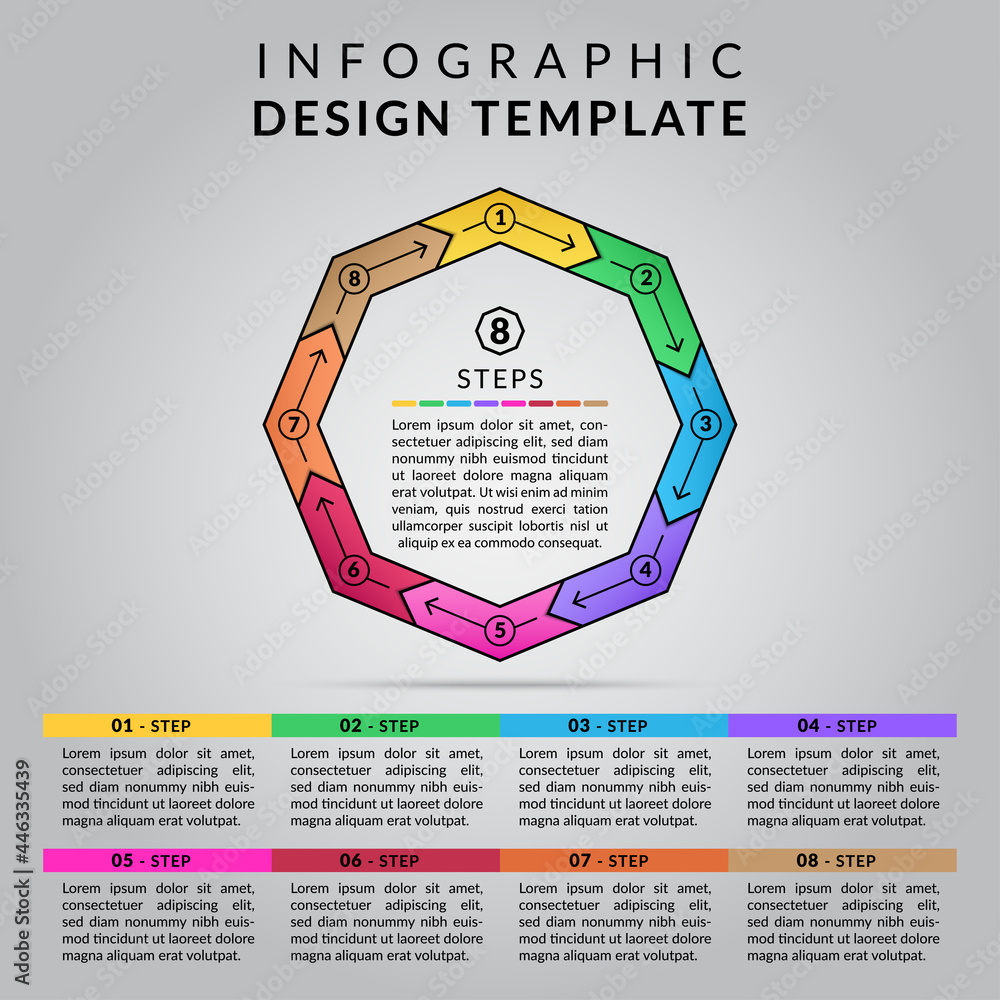 INFOGRAPHIC
DESIGN TEMPLATE

1
2
3
4
5
6
7
8

8
STEPS

Lorem ipsum dolor sit amet, consectetuer adipiscing elit, sed diam nonummy nibh euismod tincidunt ut laoreet dolore magna aliquam erat volutpat. Ut wisi enim ad minim veniam, quis nostrud exerci tation ullamcorper suscipit lobortis nisl ut aliquip ex ea commodo consequat.

01 - STEP
Lorem ipsum dolor sit amet, consectetuer adipiscing elit, sed diam nonummy nibh euismod tincidunt ut laoreet dolore magna aliquam erat volutpat.

02 - STEP
Lorem ipsum dolor sit amet, consectetuer adipiscing elit, sed diam nonummy nibh euismod tincidunt ut laoreet dolore magna aliquam erat volutpat.

03 - STEP
Lorem ipsum dolor sit amet, consectetuer adipiscing elit, sed diam nonummy nibh euismod tincidunt ut laoreet dolore magna aliquam erat volutpat.

04 - STEP
Lorem ipsum dolor sit amet, consectetuer adipiscing elit, sed diam nonummy nibh euismod tincidunt ut laoreet dolore magna aliquam erat volutpat.

05 - STEP
Lorem ipsum dolor sit amet, consectetuer adipiscing elit, sed diam nonummy nibh euismod tincidunt ut laoreet dolore magna aliquam erat volutpat.

06 - STEP
Lorem ipsum dolor sit amet, consectetuer adipiscing elit, sed diam nonummy nibh euismod tincidunt ut laoreet dolore magna aliquam erat volutpat.

07 - STEP
Lorem ipsum dolor sit amet, consectetuer adipiscing elit, sed diam nonummy nibh euismod tincidunt ut laoreet dolore magna aliquam erat volutpat.

08 - STEP
Lorem ipsum dolor sit amet, consectetuer adipiscing elit, sed diam nonummy nibh euismod tincidunt ut laoreet dolore magna aliquam erat volutpat.

Adobe Stock | #446335439