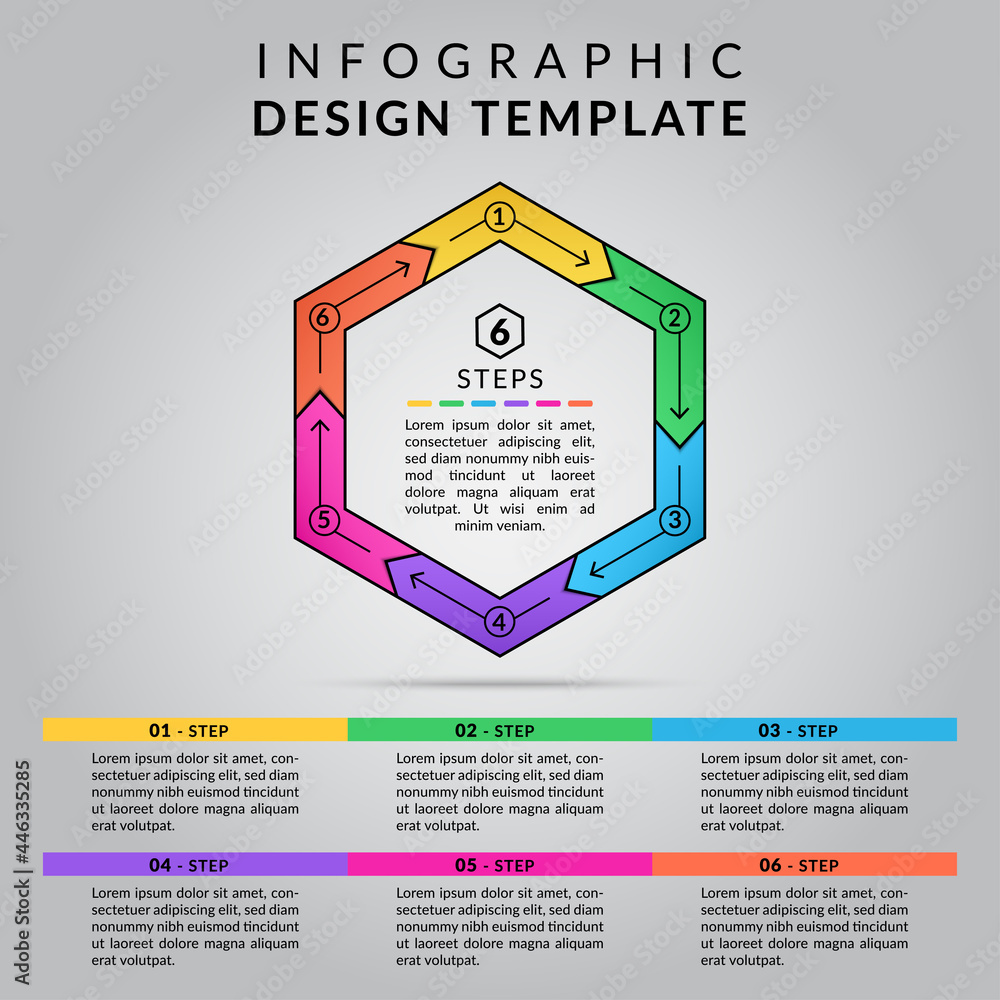 INFOGRAPHIC
DESIGN TEMPLATE

1
2
3
4
5
6

6
STEPS

Lorem ipsum dolor sit amet, consectetuer adipiscing elit, sed diam nonummy nibh euismod tincidunt ut laoreet dolore magna aliquam erat volutpat. Ut wisi enim ad minim veniam.

01 - STEP
Lorem ipsum dolor sit amet, consectetuer adipiscing elit, sed diam nonummy nibh euismod tincidunt ut laoreet dolore magna aliquam erat volutpat.

02 - STEP
Lorem ipsum dolor sit amet, consectetuer adipiscing elit, sed diam nonummy nibh euismod tincidunt ut laoreet dolore magna aliquam erat volutpat.

03 - STEP
Lorem ipsum dolor sit amet, consectetuer adipiscing elit, sed diam nonummy nibh euismod tincidunt ut laoreet dolore magna aliquam erat volutpat.

04 - STEP
Lorem ipsum dolor sit amet, consectetuer adipiscing elit, sed diam nonummy nibh euismod tincidunt ut laoreet dolore magna aliquam erat volutpat.

05 - STEP
Lorem ipsum dolor sit amet, consectetuer adipiscing elit, sed diam nonummy nibh euismod tincidunt ut laoreet dolore magna aliquam erat volutpat.

06 - STEP
Lorem ipsum dolor sit amet, consectetuer adipiscing elit, sed diam nonummy nibh euismod tincidunt ut laoreet dolore magna aliquam erat volutpat.

Adobe Stock | #446335285