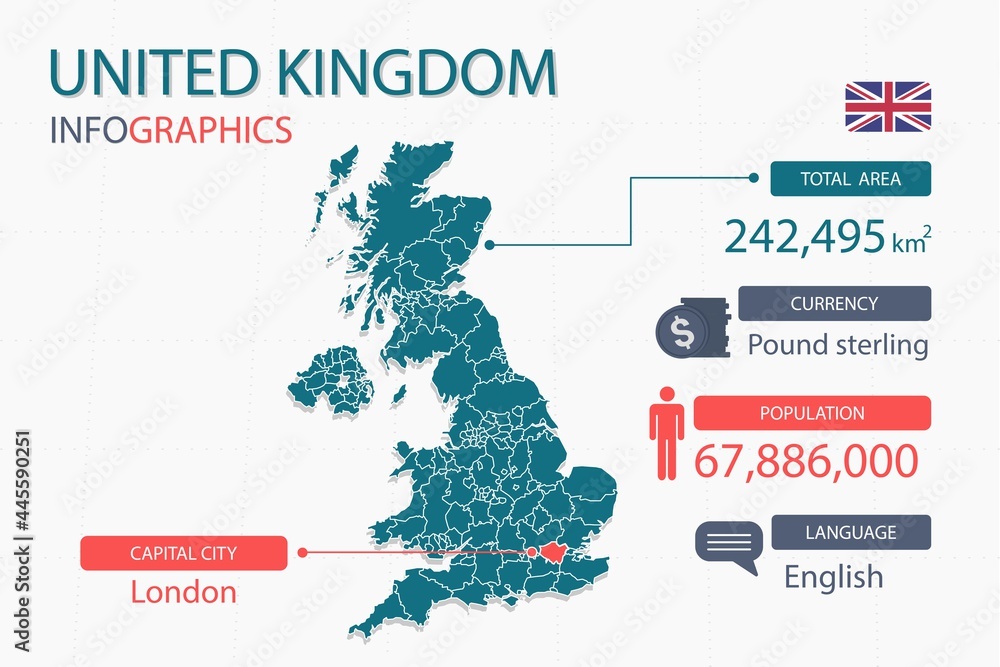 UNITED KINGDOM
INFOGRAPHICS

TOTAL AREA
242,495 $km^2$

CURRENCY
$
Pound sterling

POPULATION
67,886,000

LANGUAGE
English

CAPITAL CITY
London

Adobe Stock | #445590251