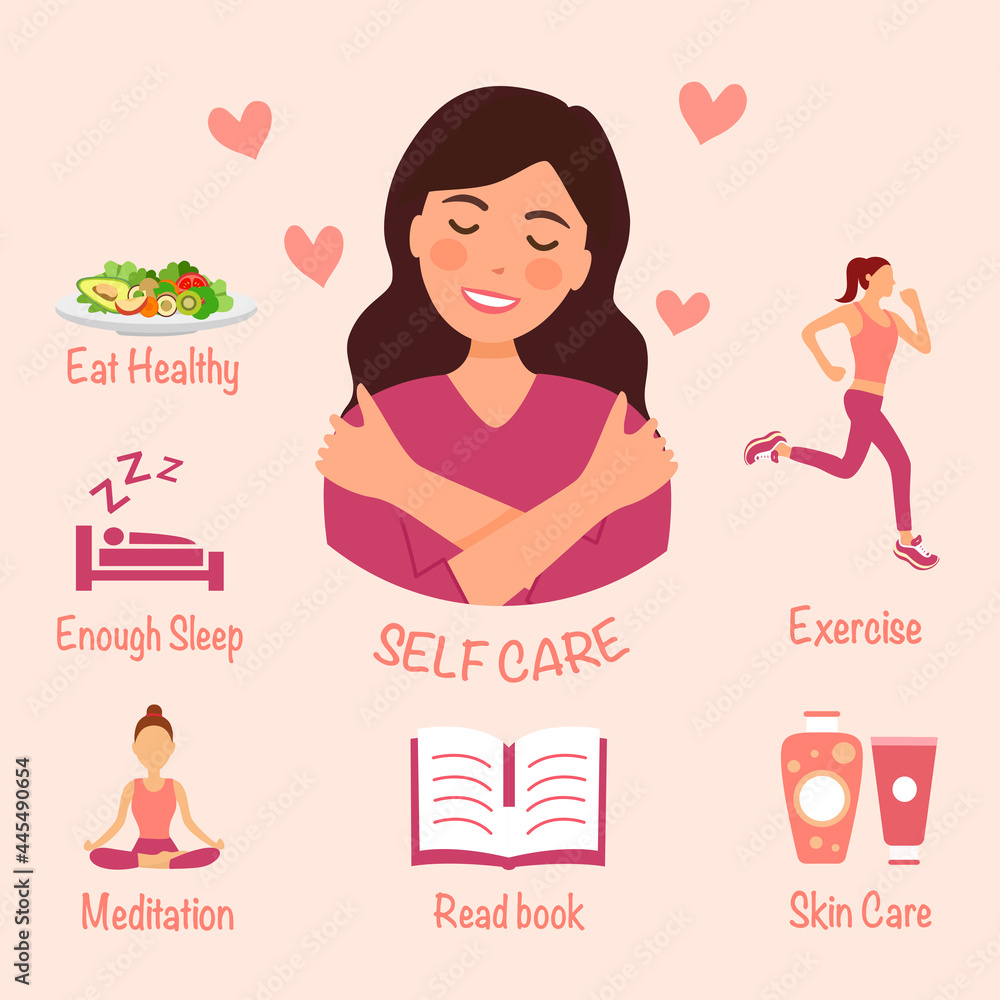 Eat Healthy

ZZZ

Enough Sleep

SELF CARE

Exercise

Meditation

Read book

Skin Care

Adobe Stock | #445490654