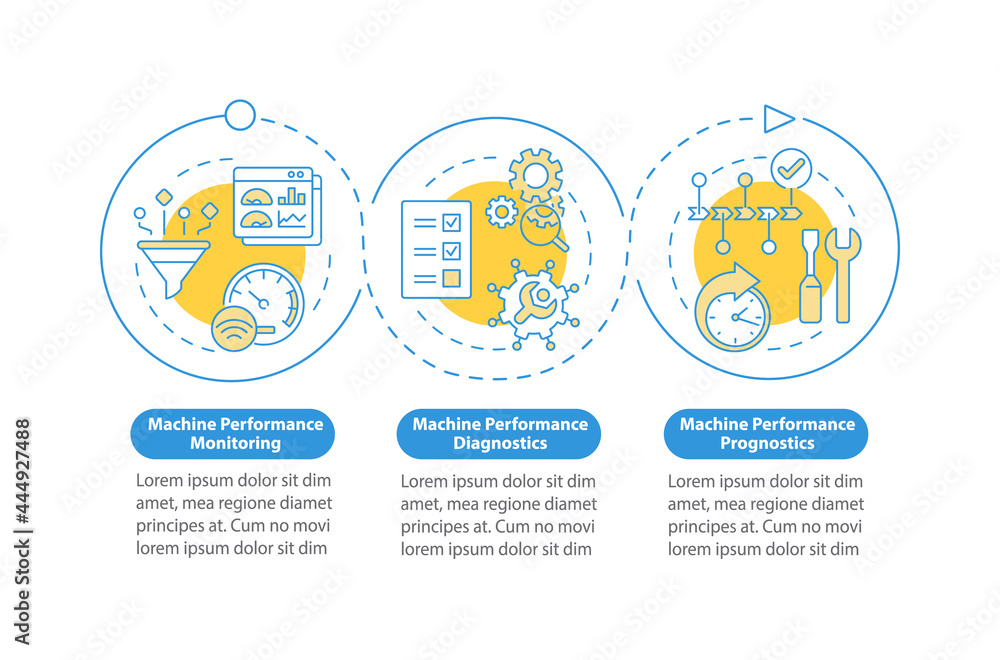 Machine Performance Monitoring

Lorem ipsum dolor sit dim amet, mea regione diamet principes at. Cum no movi lorem ipsum dolor sit dim

Machine Performance Diagnostics

Lorem ipsum dolor sit dim amet, mea regione diamet principes at. Cum no movi lorem ipsum dolor sit dim

Machine Performance Prognostics

Lorem ipsum dolor sit dim amet, mea regione diamet principes at. Cum no movi lorem ipsum dolor sit dim

Adobe Stock | #444927488