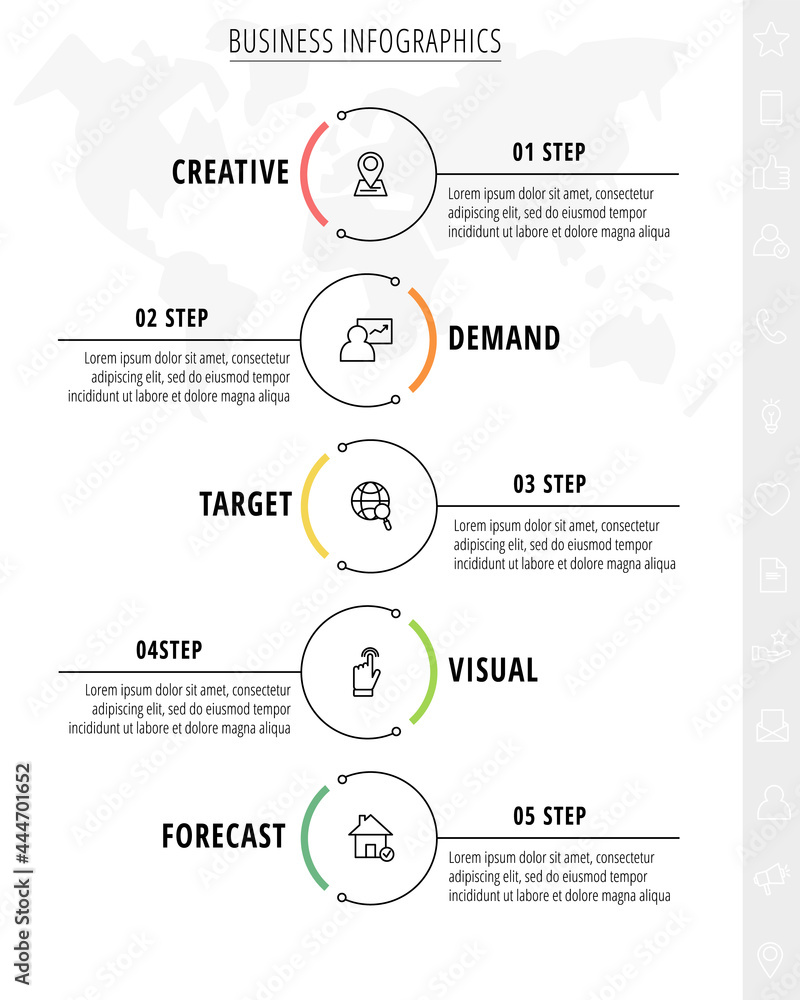 BUSINESS INFOGRAPHICS

CREATIVE

01 STEP

Lorem ipsum dolor sit amet, consectetur adipiscing elit, sed do eiusmod tempor incididunt ut labore et dolore magna aliqua

02 STEP

Lorem ipsum dolor sit amet, consectetur adipiscing elit, sed do eiusmod tempor incididunt ut labore et dolore magna aliqua

DEMAND

TARGET

03 STEP

Lorem ipsum dolor sit amet, consectetur adipiscing elit, sed do eiusmod tempor incididunt ut labore et dolore magna aliqua

04STEP

Lorem ipsum dolor sit amet, consectetur adipiscing elit, sed do eiusmod tempor incididunt ut labore et dolore magna aliqua

VISUAL

FORECAST

05 STEP

Lorem ipsum dolor sit amet, consectetur adipiscing elit, sed do eiusmod tempor incididunt ut labore et dolore magna aliqua

Adobe Stock | #444701652