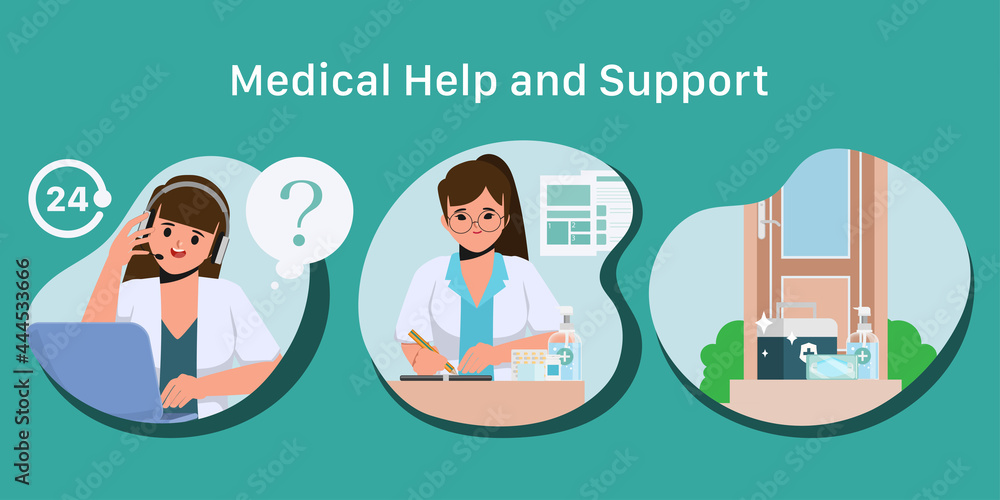 Medical Help and Support

24

?

Adobe Stock | #444533666