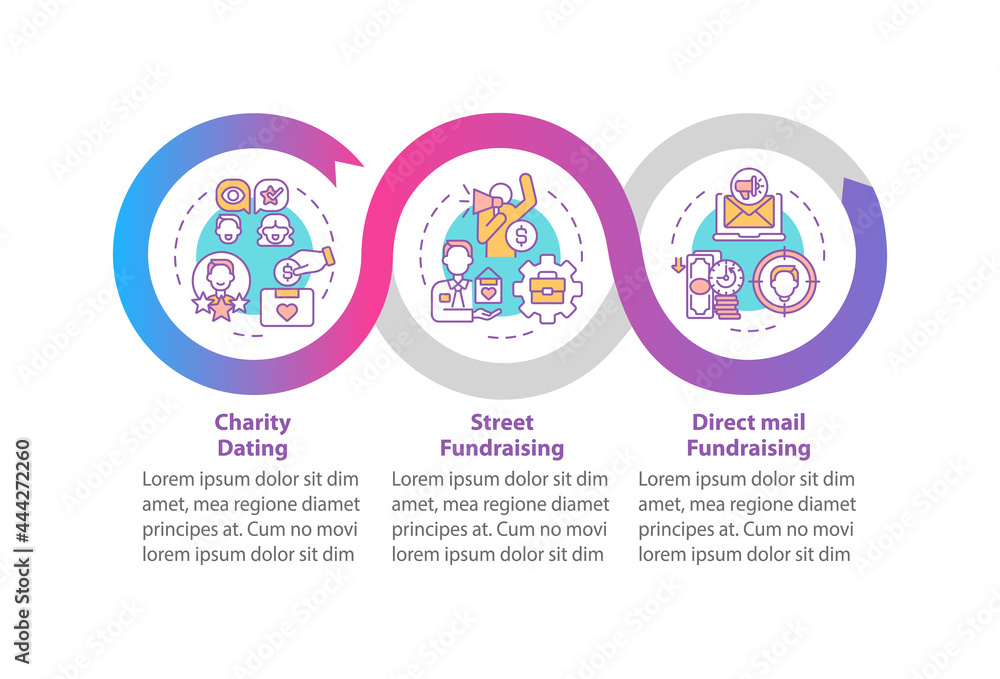 Charity Dating

Lorem ipsum dolor sit dim amet, mea regione diamet principes at. Cum no movi lorem ipsum dolor sit dim

Street Fundraising

Lorem ipsum dolor sit dim amet, mea regione diamet principes at. Cum no movi lorem ipsum dolor sit dim

Direct mail Fundraising

Lorem ipsum dolor sit dim amet, mea regione diamet principes at. Cum no movi lorem ipsum dolor sit dim

Adobe Stock | #444272260