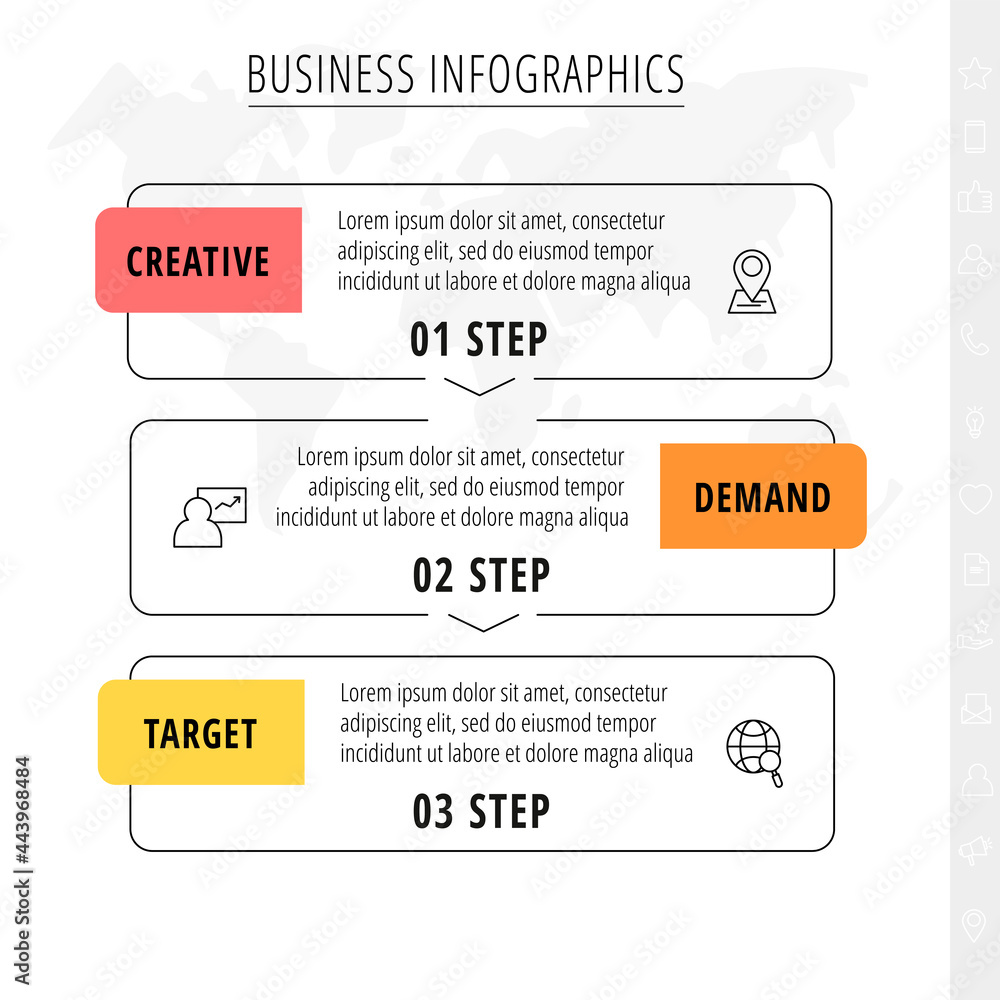 BUSINESS INFOGRAPHICS

CREATIVE

Lorem ipsum dolor sit amet, consectetur adipiscing elit, sed do eiusmod tempor incididunt ut labore et dolore magna aliqua

01 STEP

Lorem ipsum dolor sit amet, consectetur adipiscing elit, sed do eiusmod tempor incididunt ut labore et dolore magna aliqua

DEMAND

02 STEP

TARGET

Lorem ipsum dolor sit amet, consectetur adipiscing elit, sed do eiusmod tempor incididunt ut labore et dolore magna aliqua

03 STEP

Adobe Stock | #443968484