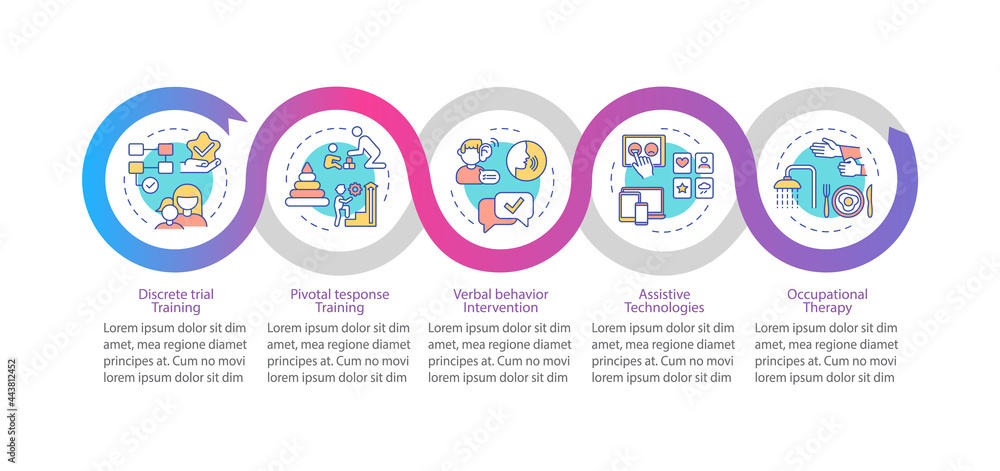 Discrete trial Training
Lorem ipsum dolor sit dim amet, mea regione diamet principes at. Cum no movi lorem ipsum dolor sit dim

Pivotal tesponse Training
Lorem ipsum dolor sit dim amet, mea regione diamet principes at. Cum no movi lorem ipsum dolor sit dim

Verbal behavior Intervention
Lorem ipsum dolor sit dim amet, mea regione diamet principes at. Cum no movi lorem ipsum dolor sit dim

Assistive Technologies
Lorem ipsum dolor sit dim amet, mea regione diamet principes at. Cum no movi lorem ipsum dolor sit dim

Occupational Therapy
Lorem ipsum dolor sit dim amet, mea regione diamet principes at. Cum no movi lorem ipsum dolor sit dim

443812452