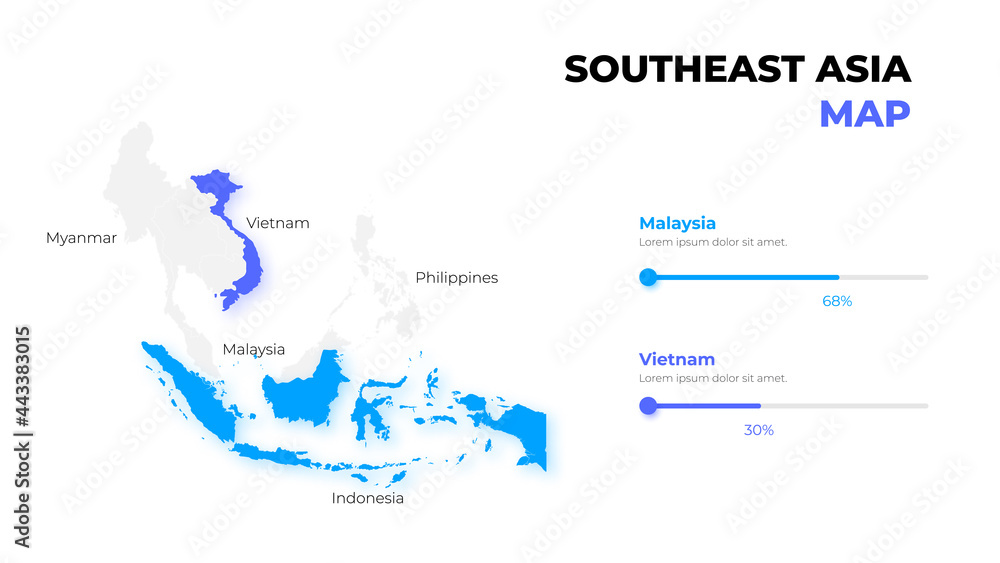 SOUTHEAST ASIA
MAP

Myanmar

Vietnam

Philippines

Malaysia

Indonesia

Malaysia
Lorem ipsum dolor sit amet.

68%

Vietnam
Lorem ipsum dolor sit amet.

30%

Adobe Stock | #443383015