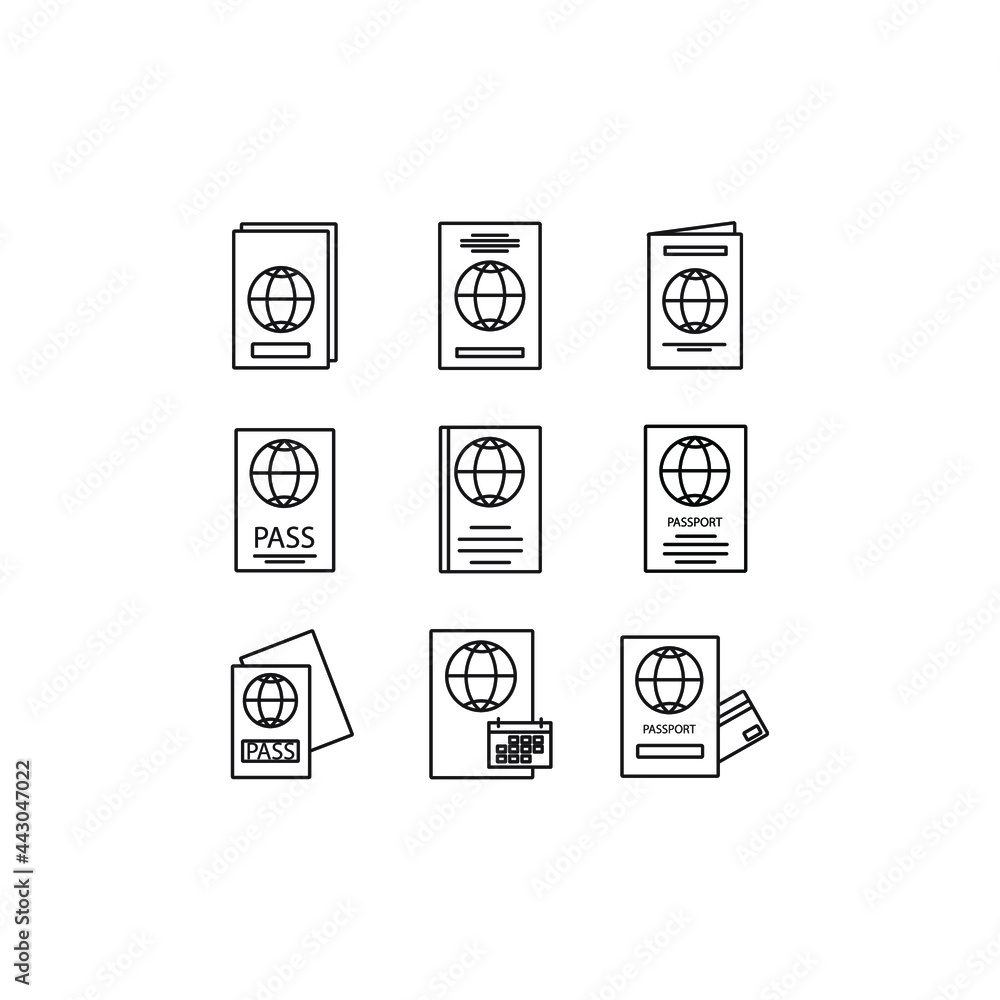 PASS

PASSPORT

PASS

PASSPORT

Adobe Stock | #443047022