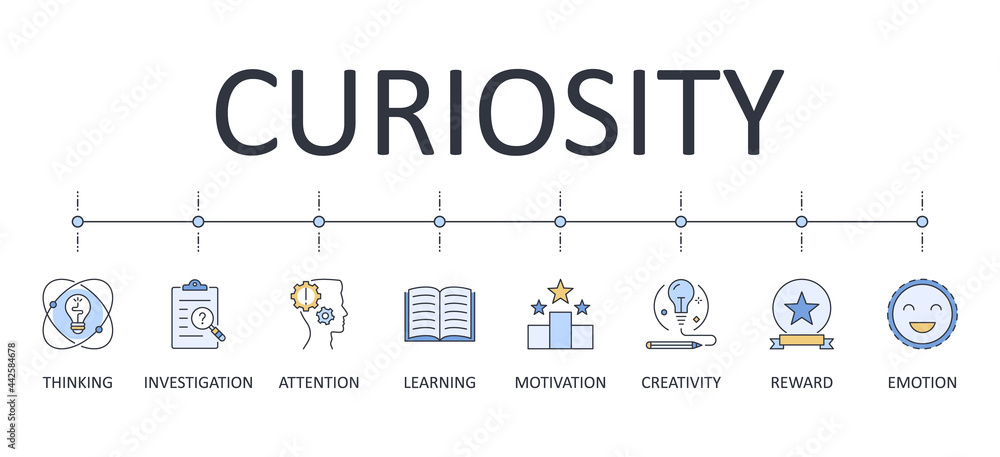 CURIOSITY

THINKING INVESTIGATION ATTENTION LEARNING MOTIVATION CREATIVITY REWARD EMOTION

442584678