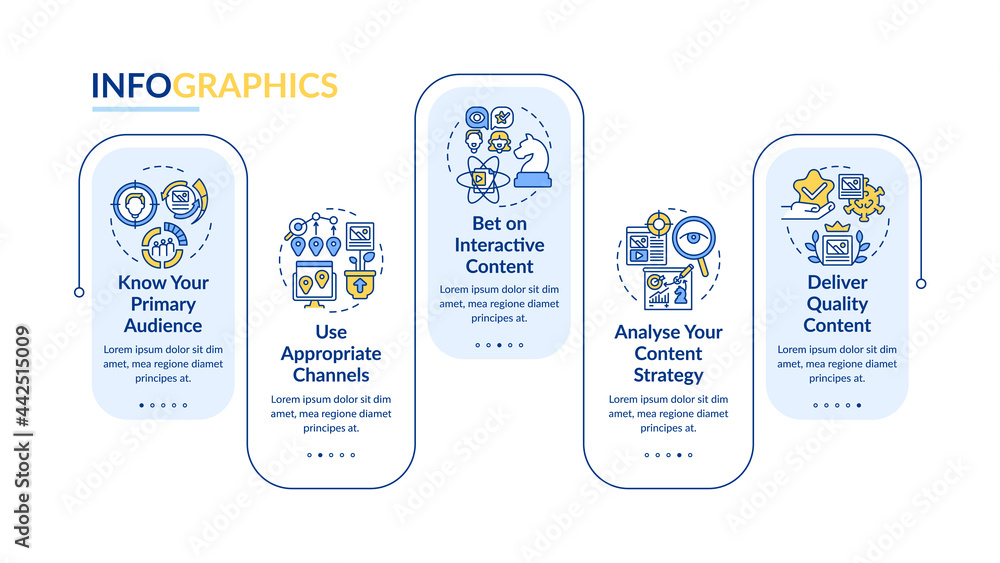 INFOGRAPHICS

Know Your Primary Audience
Lorem ipsum dolor sit dim amet, mea regione diamet principes at.

Use Appropriate Channels
Lorem ipsum dolor sit dim amet, mea regione diamet principes at.

Bet on Interactive Content
Lorem ipsum dolor sit dim amet, mea regione diamet principes at.

Analyse Your Content Strategy
Lorem ipsum dolor sit dim amet, mea regione diamet principes at.

Deliver Quality Content
Lorem ipsum dolor sit dim amet, mea regione diamet principes at.

Adobe Stock | #442515009