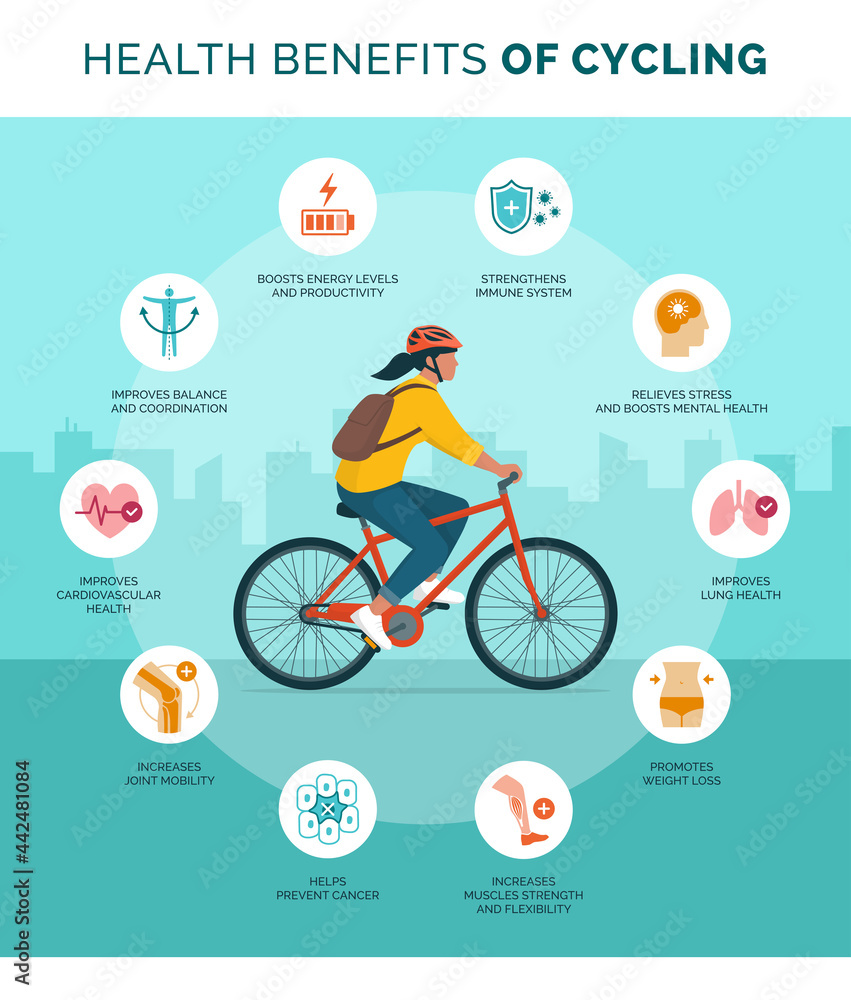 HEALTH BENEFITS OF CYCLING

BOOSTS ENERGY LEVELS AND PRODUCTIVITY

STRENGTHENS IMMUNE SYSTEM

IMPROVES BALANCE AND COORDINATION

RELIEVES STRESS AND BOOSTS MENTAL HEALTH

IMPROVES CARDIOVASCULAR HEALTH

IMPROVES LUNG HEALTH

INCREASES JOINT MOBILITY

PROMOTES WEIGHT LOSS

HELPS PREVENT CANCER

INCREASES MUSCLES STRENGTH AND FLEXIBILITY

Adobe Stock | #442481084