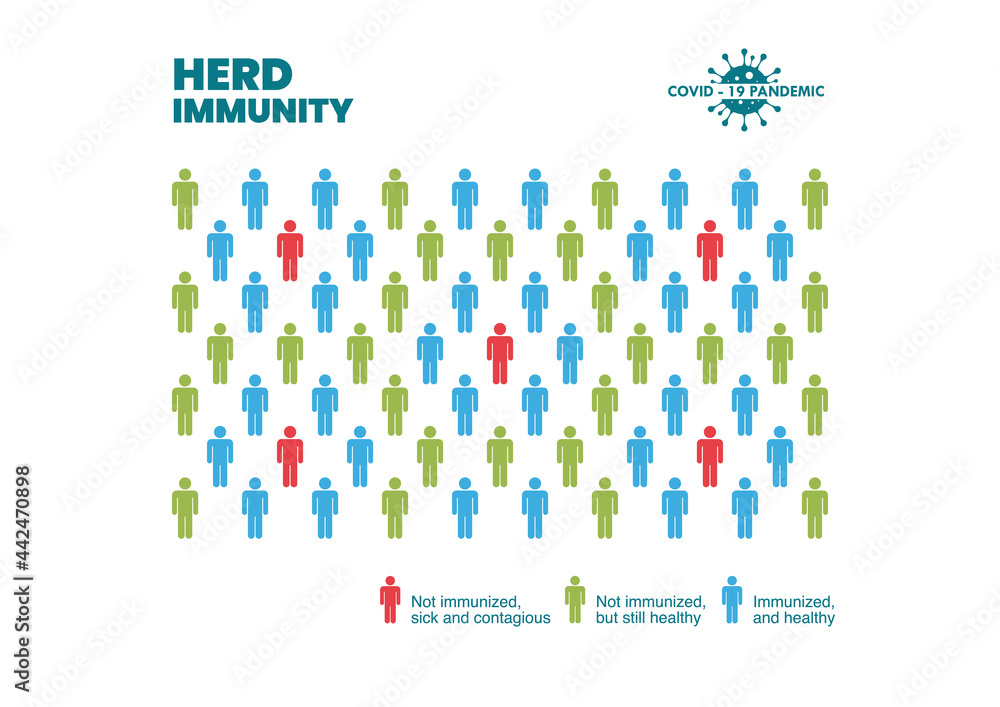 HERD
IMMUNITY

COVID - 19 PANDEMIC

Not immunized, sick and contagious

Not immunized, but still healthy

Immunized, and healthy

Adobe Stock | #442470898