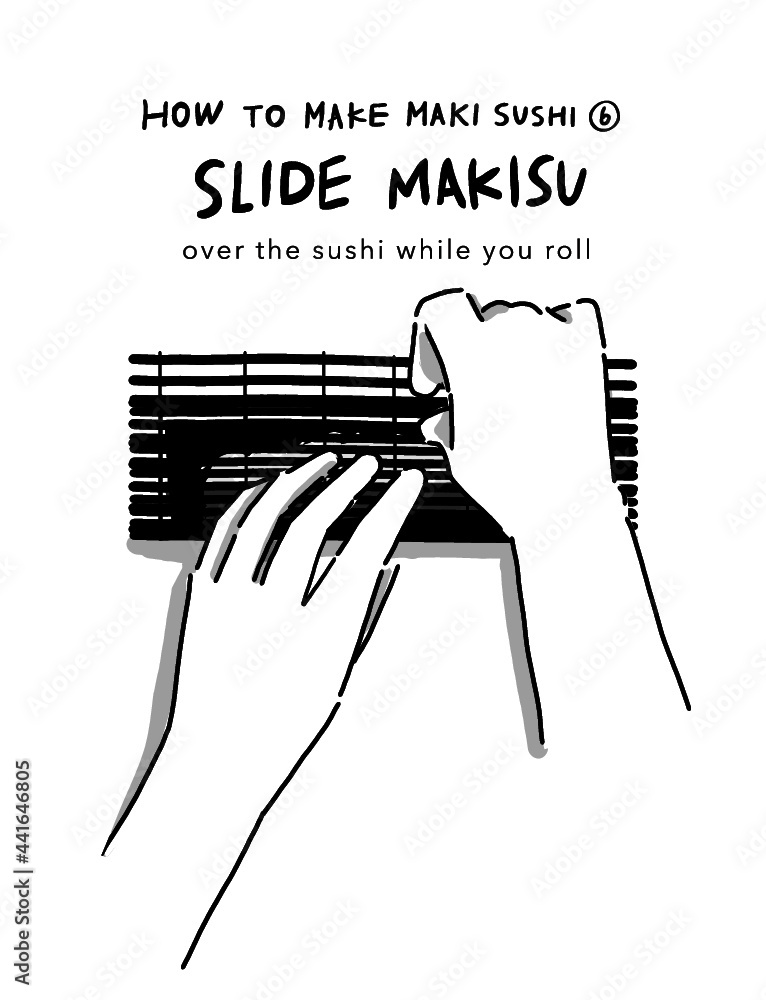 HOW TO MAKE MAKI SUSHI ⑥
SLIDE MAKISU
over the sushi while you roll

Adobe Stock | #441646805