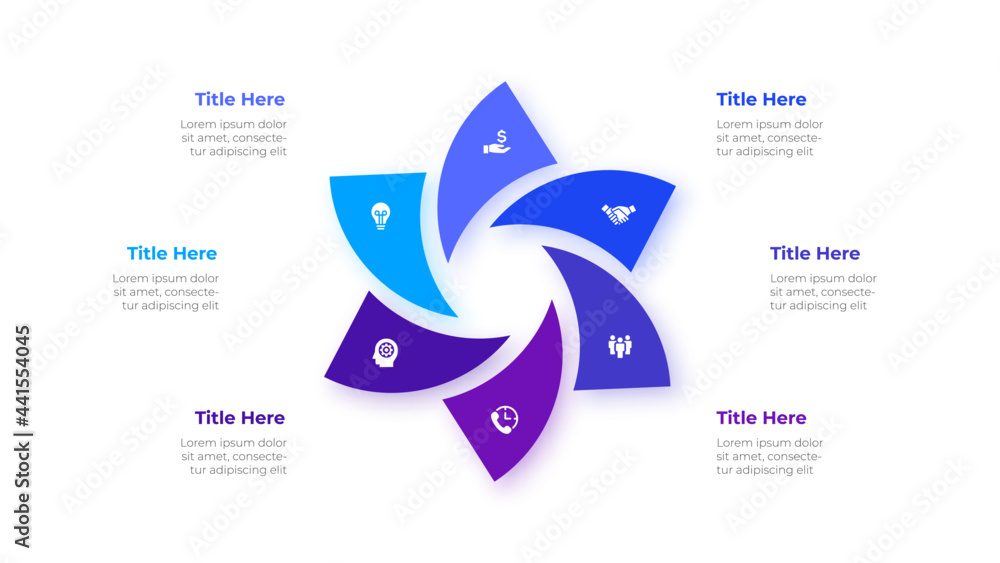 Title Here
Lorem ipsum dolor sit amet, consectetur adipiscing elit

Title Here
Lorem ipsum dolor sit amet, consectetur adipiscing elit

Title Here
Lorem ipsum dolor sit amet, consectetur adipiscing elit

Title Here
Lorem ipsum dolor sit amet, consectetur adipiscing elit

Title Here
Lorem ipsum dolor sit amet, consectetur adipiscing elit

Title Here
Lorem ipsum dolor sit amet, consectetur adipiscing elit

Adobe Stock | #441554045