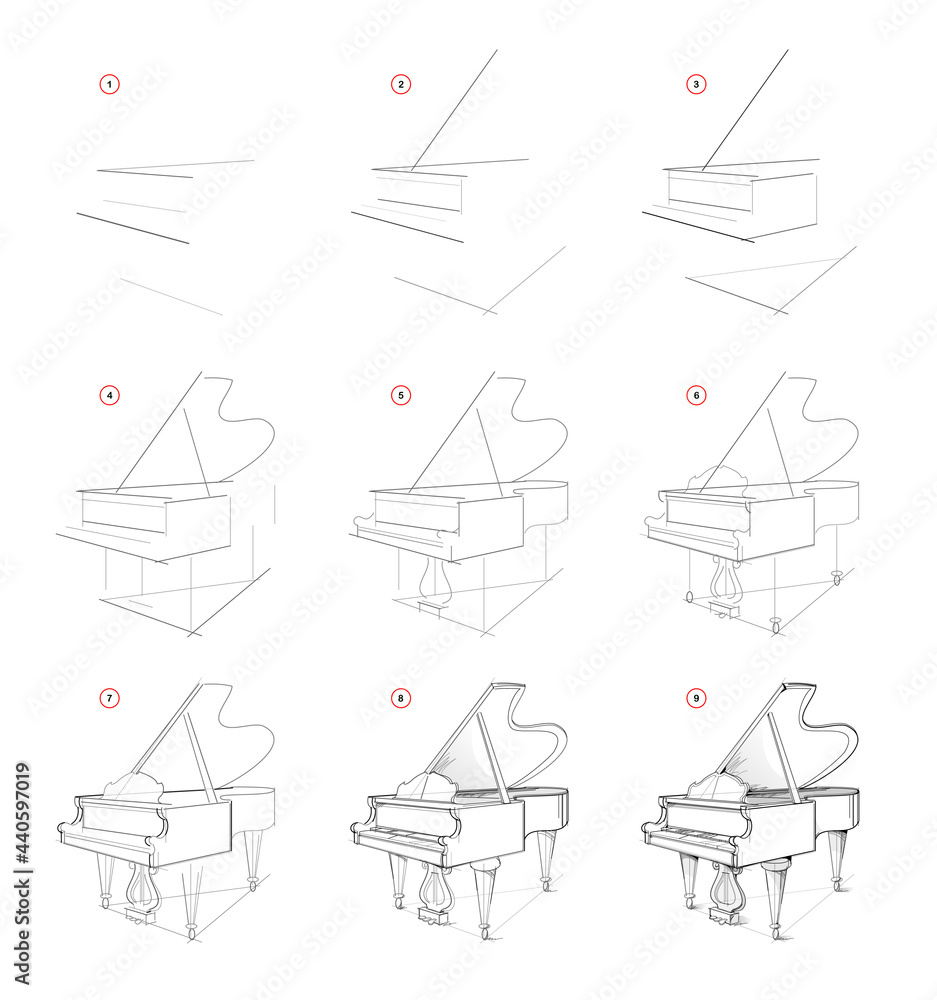 1

2

3

4

5

6

7

8

9

Adobe Stock | #440597019