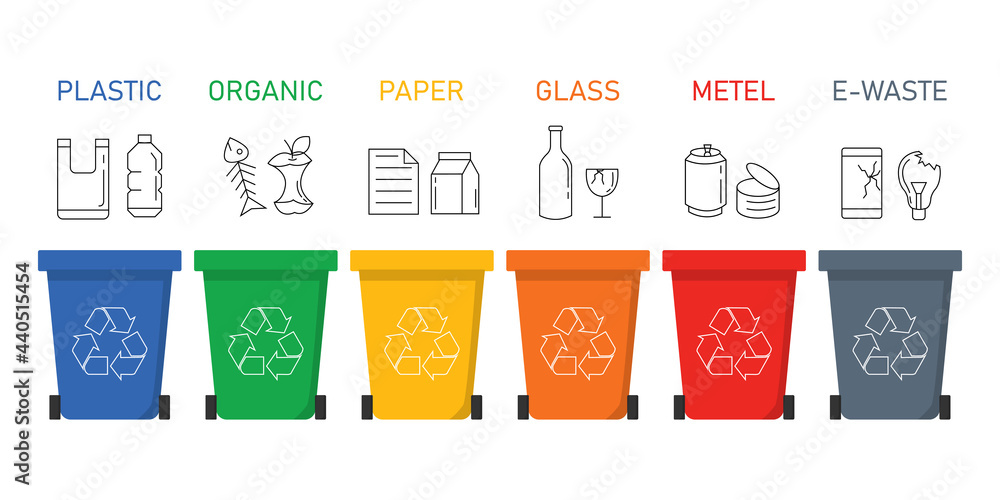 PLASTIC ORGANIC PAPER GLASS METEL E-WASTE

Adobe Stock | #440515454