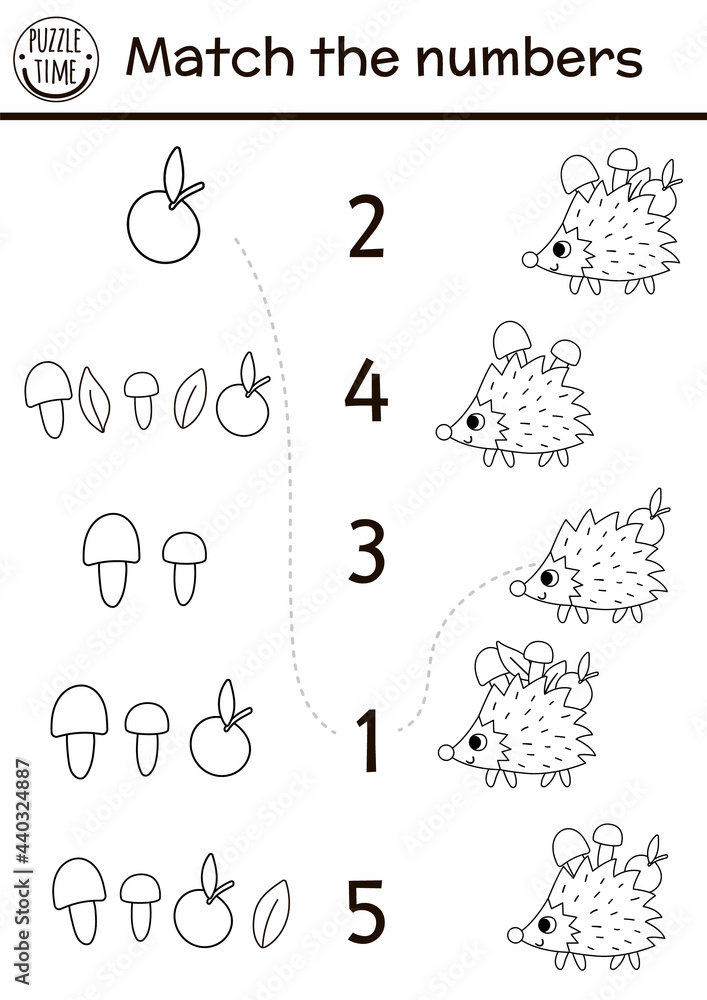 PUZZLE TIME

Match the numbers

2

4

3

1

5

Adobe Stock | #440324887