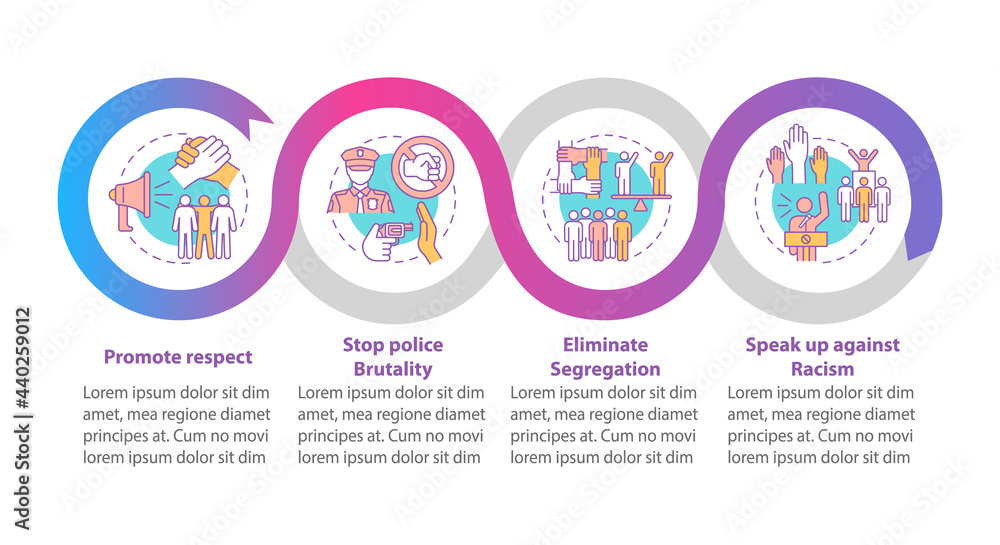 Promote respect

Lorem ipsum dolor sit dim amet, mea regione diamet principes at. Cum no movi lorem ipsum dolor sit dim

Stop police Brutality

Lorem ipsum dolor sit dim amet, mea regione diamet principes at. Cum no movi lorem ipsum dolor sit dim

Eliminate Segregation

Lorem ipsum dolor sit dim amet, mea regione diamet principes at. Cum no movi lorem ipsum dolor sit dim

Speak up against Racism

Lorem ipsum dolor sit dim amet, mea regione diamet principes at. Cum no movi lorem ipsum dolor sit dim

Adobe Stock | #440259012