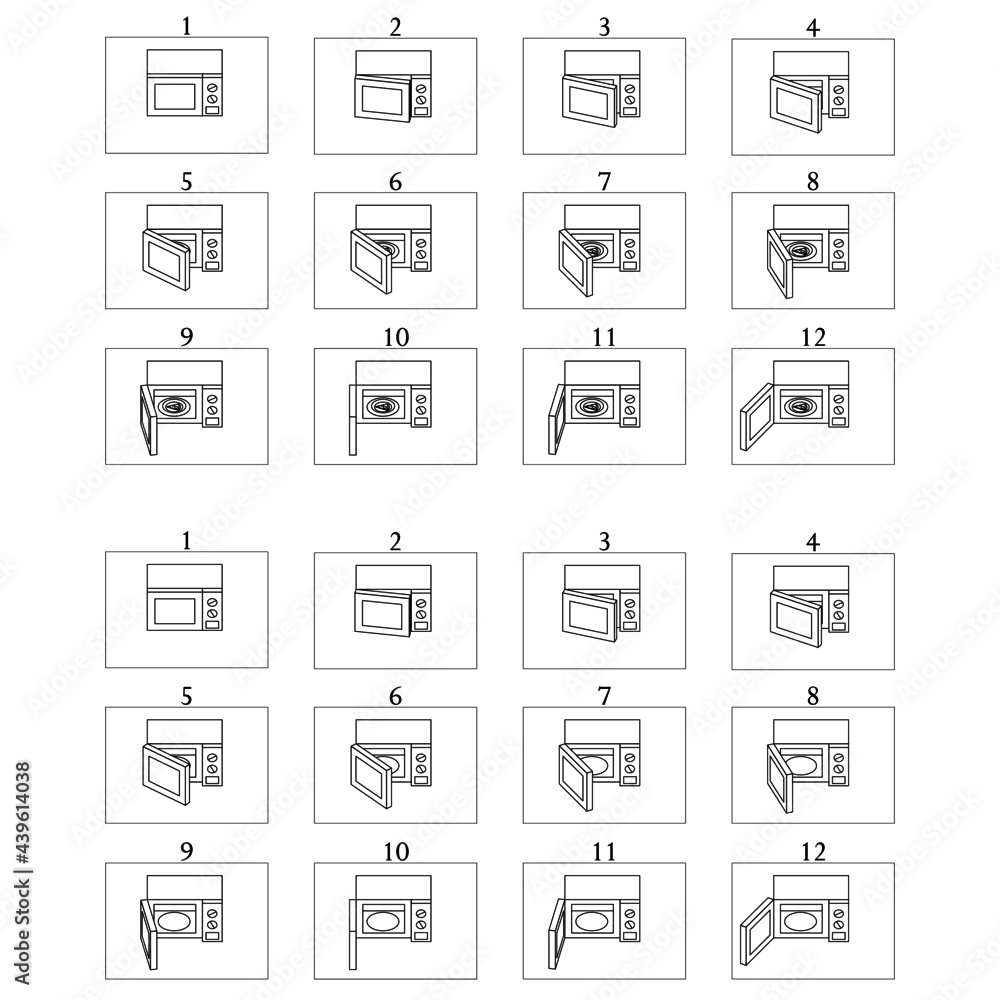 1 2 3 4

5 6 7 8

9 10 11 12

1 2 3 4

5 6 7 8

9 10 11 12

Adobe Stock | #439614038